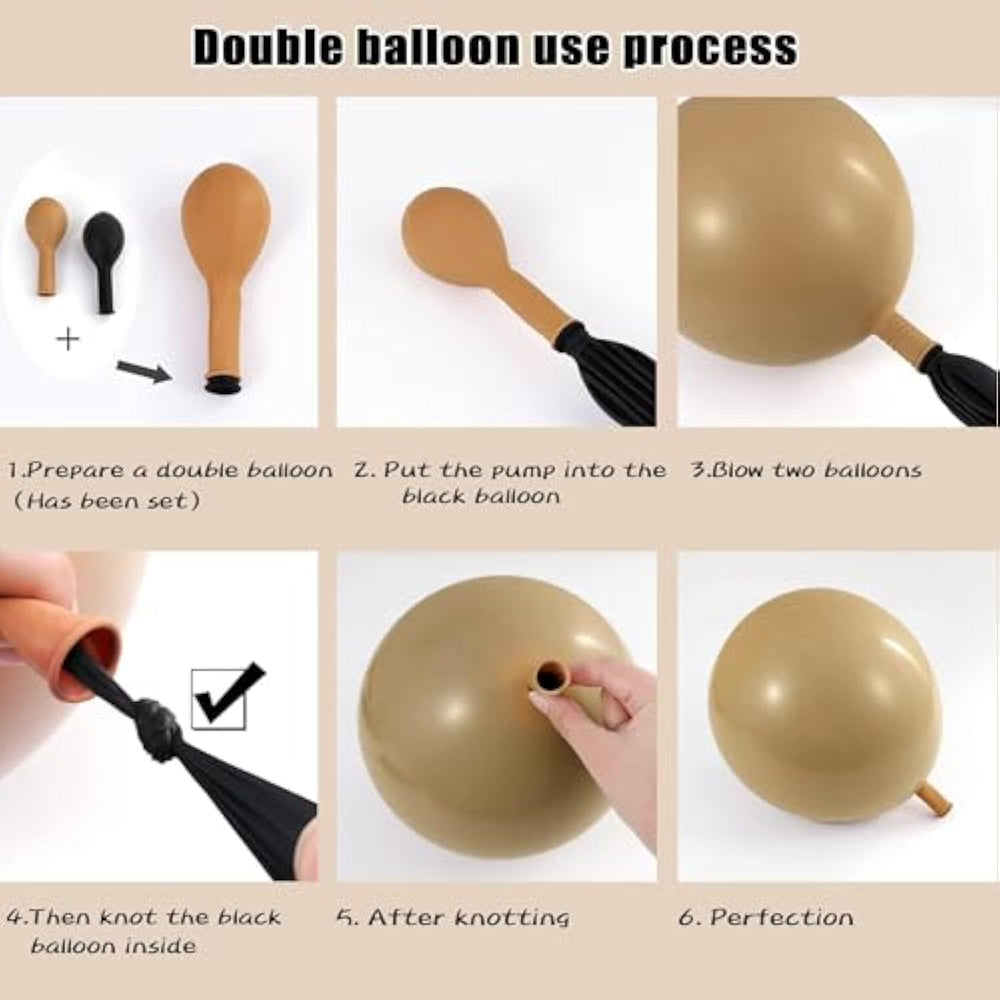 Double balloon use process

+

1.Prepare a double balloon (Has been set)

2. Put the pump into the black balloon

3.Blow two balloons

4.Then knot the black balloon inside

5. After knotting

6. Perfection