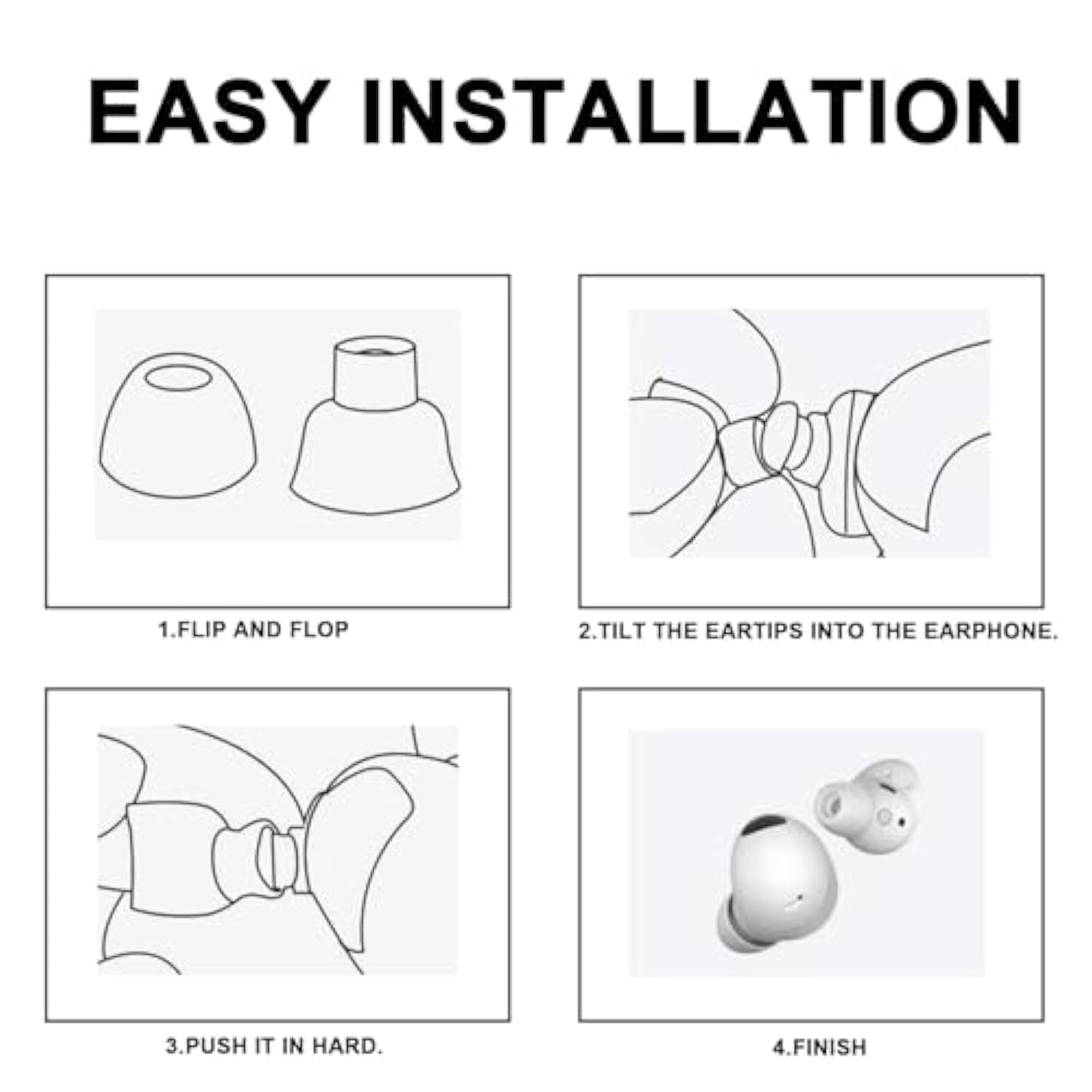 EASY INSTALLATION

1.FLIP AND FLOP

2.TILT THE EARTIPS INTO THE EARPHONE.

3.PUSH IT IN HARD.

4.FINISH