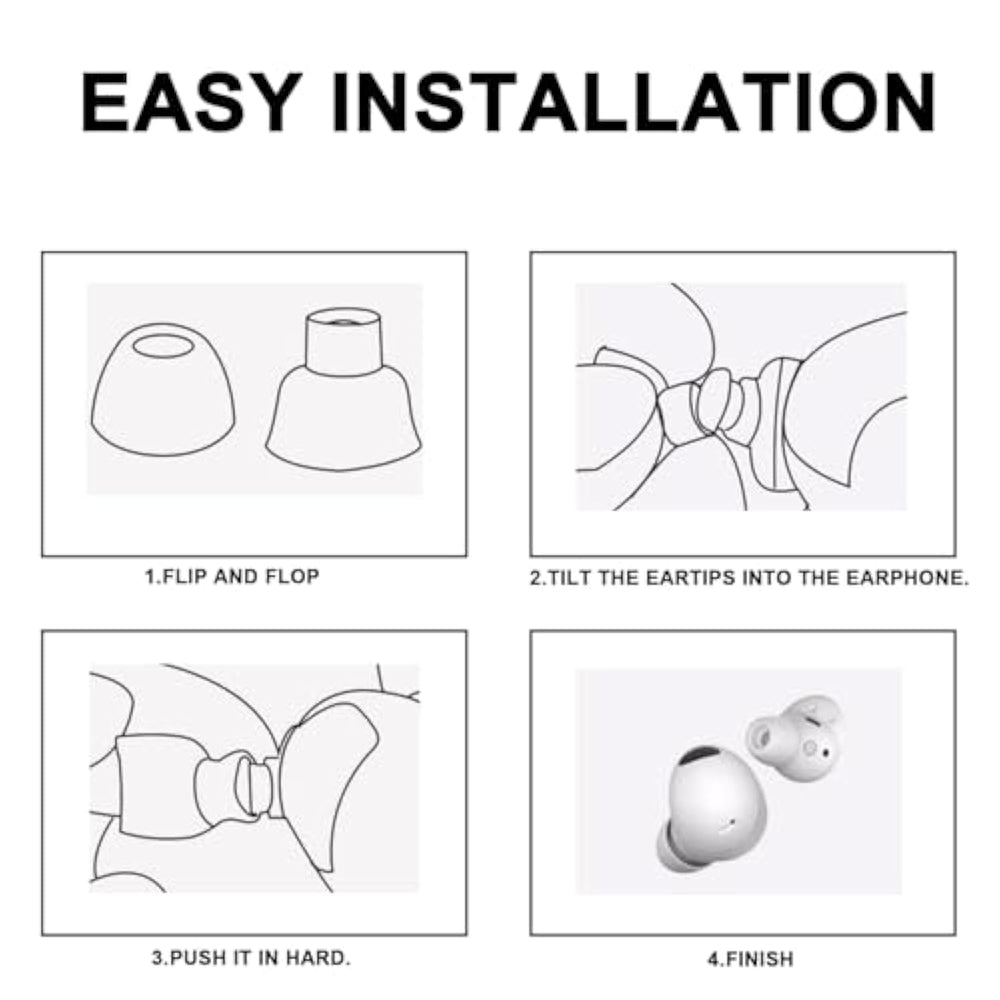 EASY INSTALLATION

1.FLIP AND FLOP

2.TILT THE EARTIPS INTO THE EARPHONE.

3.PUSH IT IN HARD.

4.FINISH