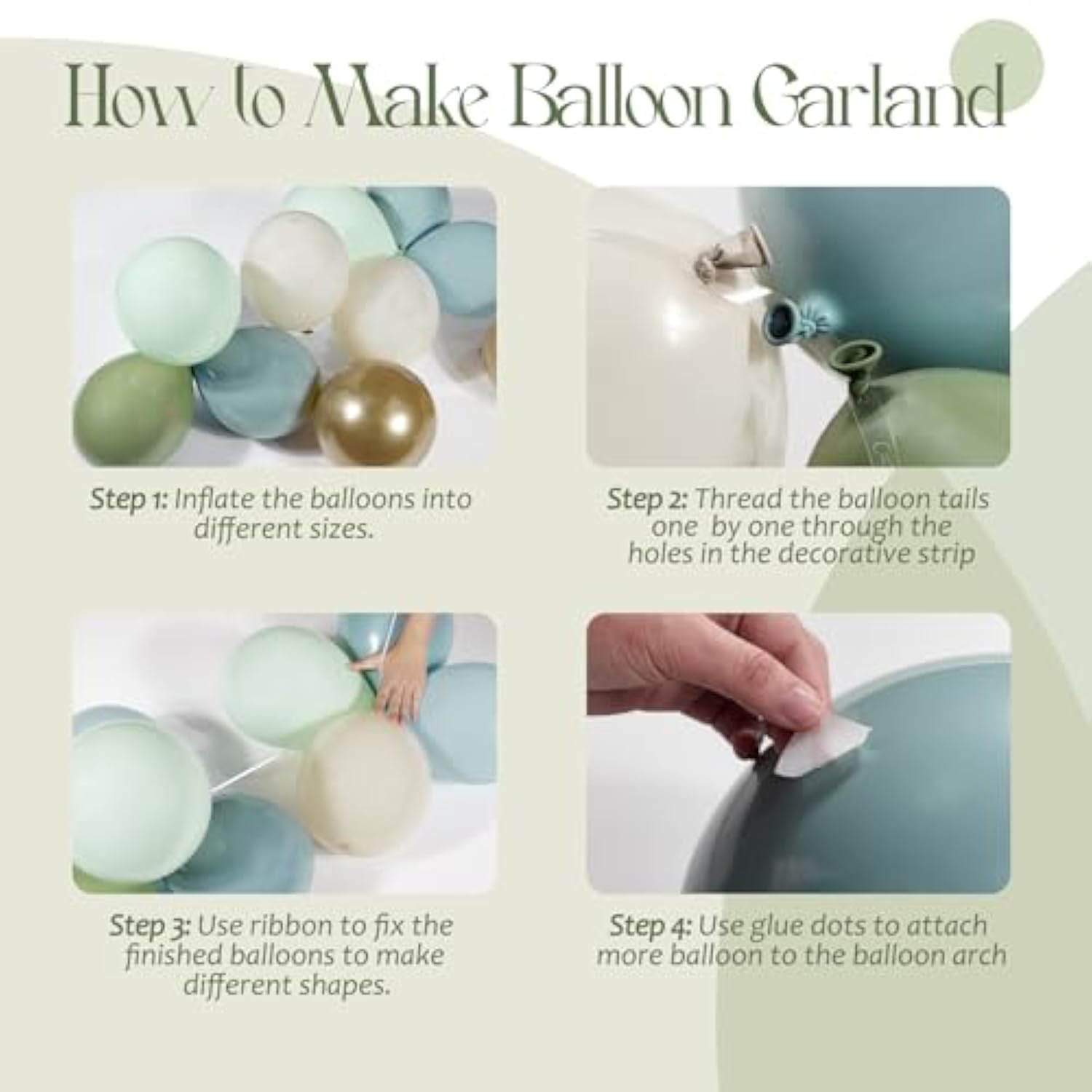 How to Make Balloon Garland

Step 1: Inflate the balloons into different sizes.

Step 2: Thread the balloon tails one by one through the holes in the decorative strip

Step 3: Use ribbon to fix the finished balloons to make different shapes.

Step 4: Use glue dots to attach more balloon to the balloon arch