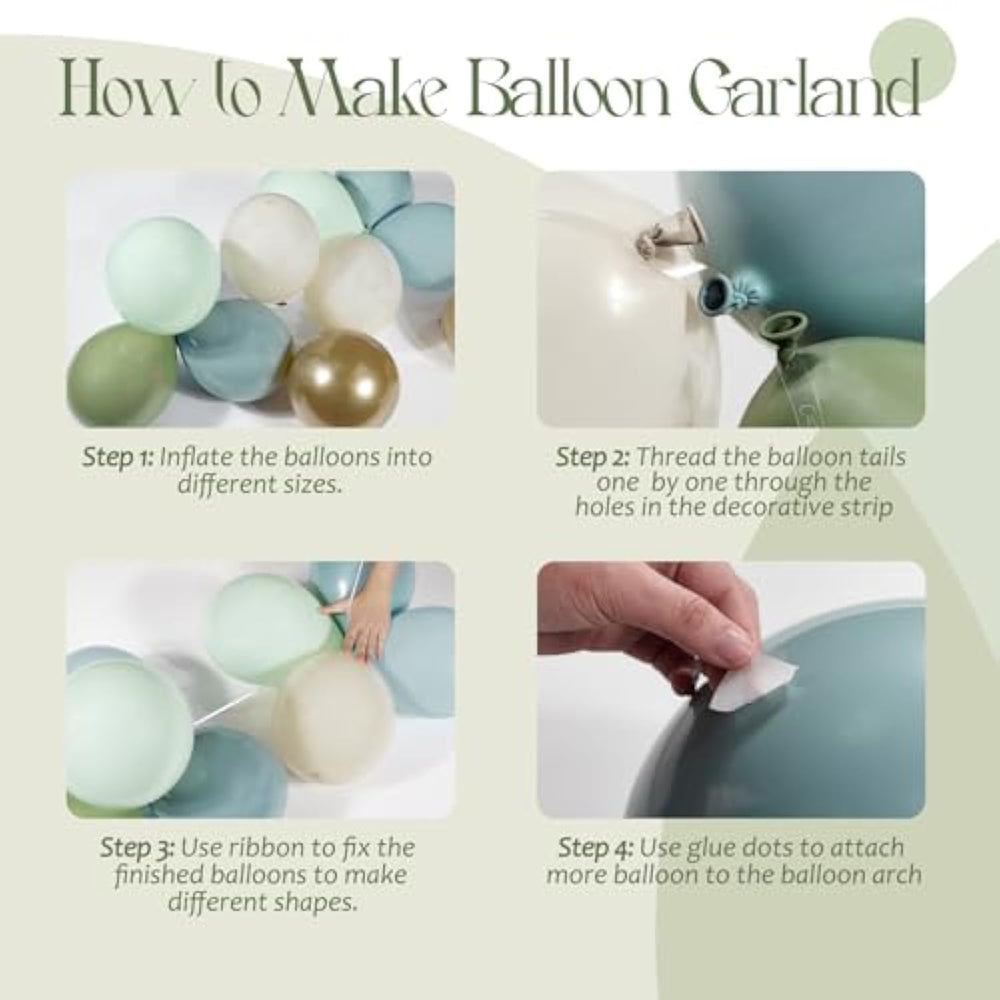 How to Make Balloon Garland

Step 1: Inflate the balloons into different sizes.

Step 2: Thread the balloon tails one by one through the holes in the decorative strip

Step 3: Use ribbon to fix the finished balloons to make different shapes.

Step 4: Use glue dots to attach more balloon to the balloon arch