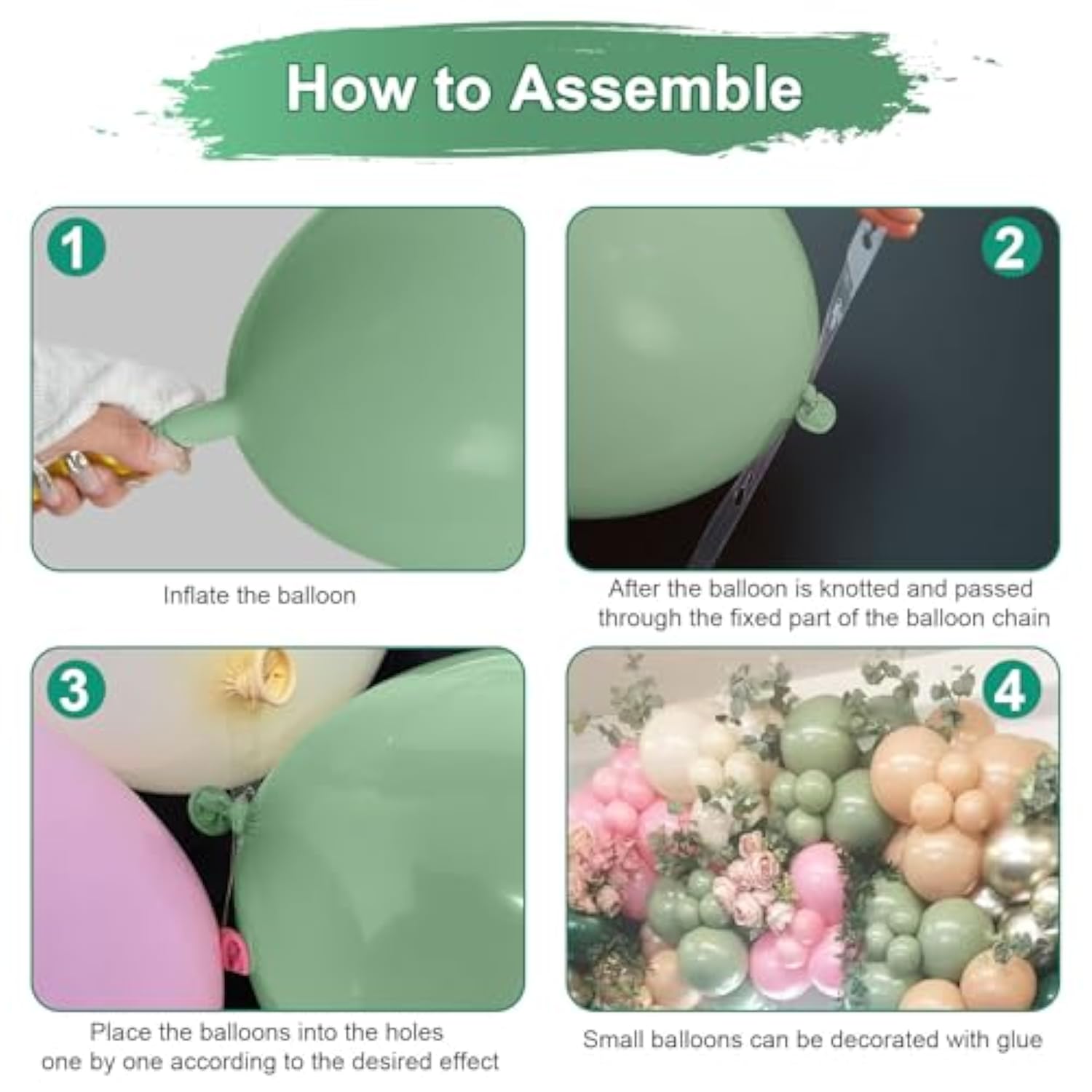 How to Assemble

1

Inflate the balloon

2

After the balloon is knotted and passed through the fixed part of the balloon chain

3

Place the balloons into the holes one by one according to the desired effect

4

Small balloons can be decorated with glue