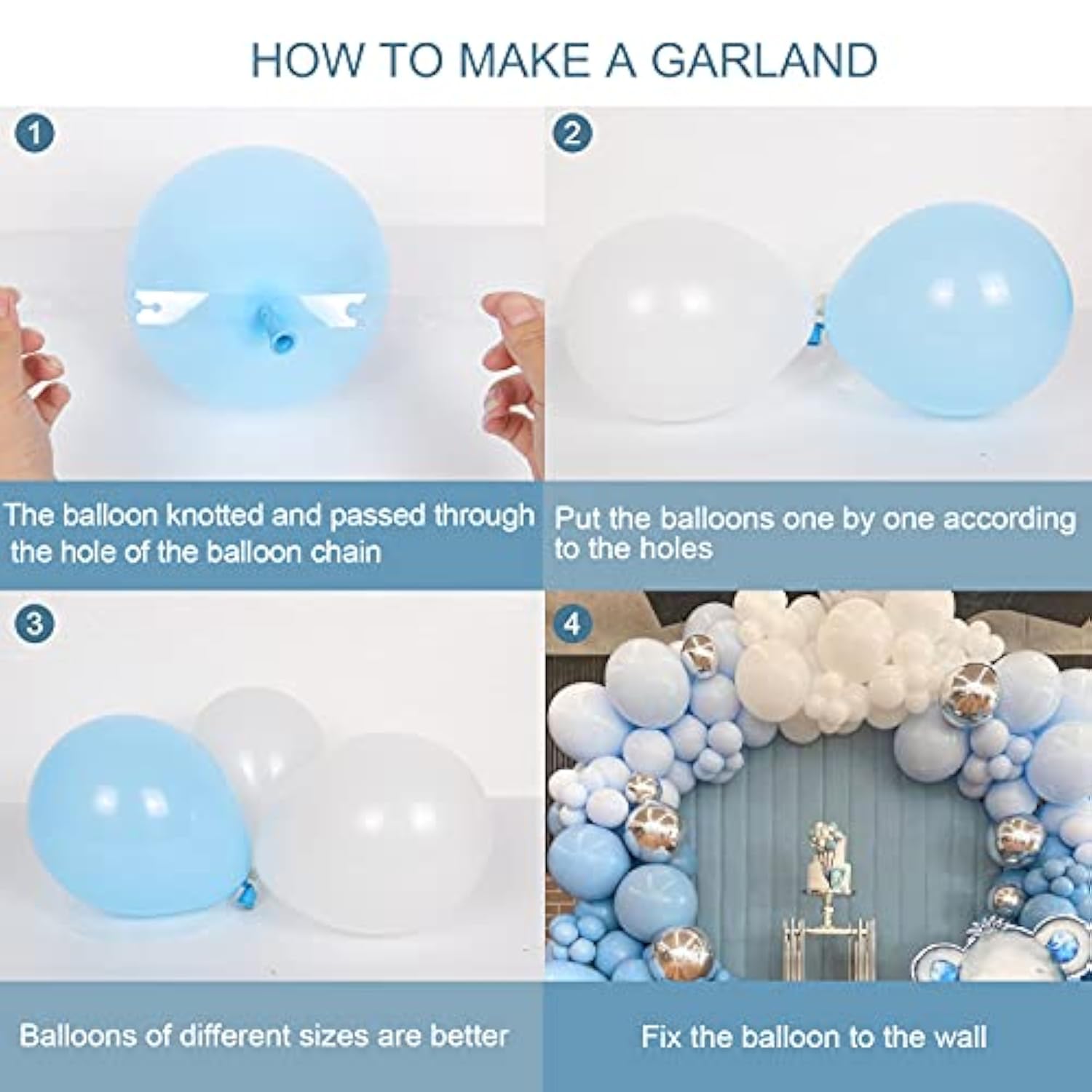 HOW TO MAKE A GARLAND

1

The balloon knotted and passed through the hole of the balloon chain

2

Put the balloons one by one according to the holes

3

Balloons of different sizes are better

4

Fix the balloon to the wall