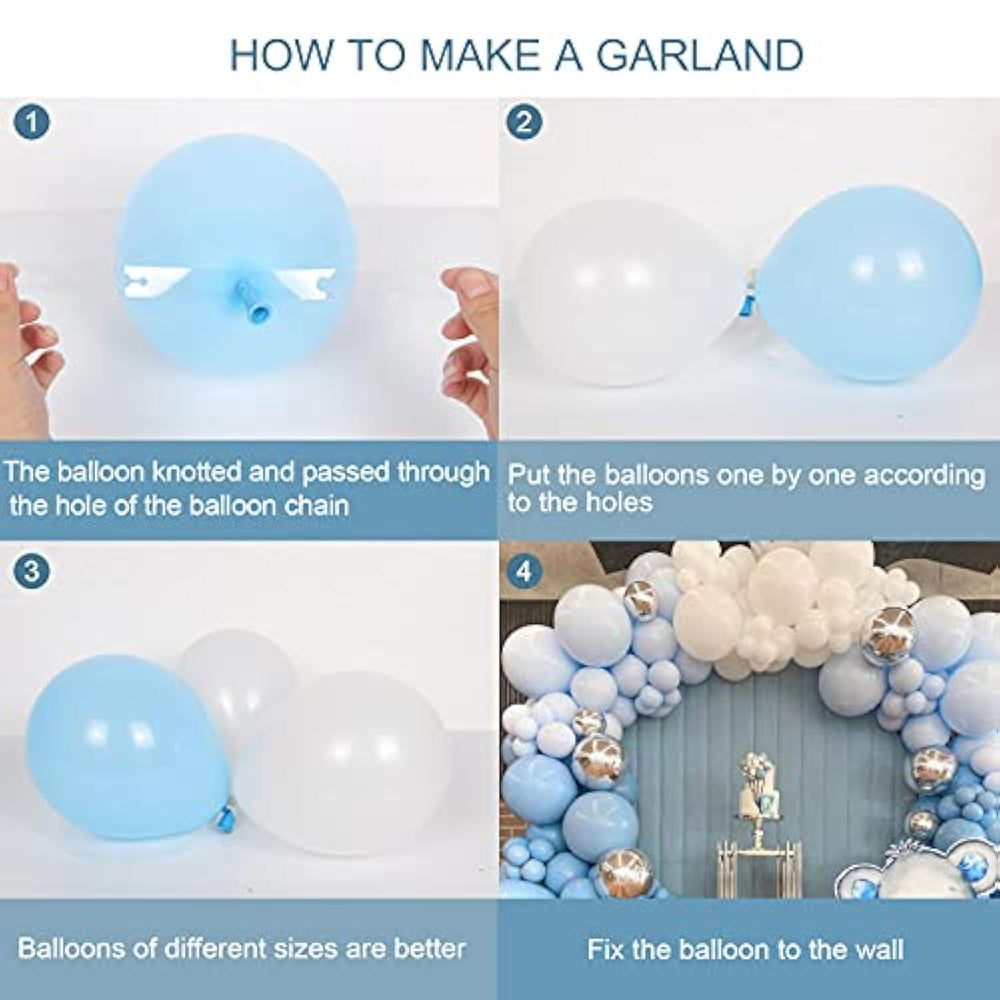 HOW TO MAKE A GARLAND

1

The balloon knotted and passed through the hole of the balloon chain

2

Put the balloons one by one according to the holes

3

Balloons of different sizes are better

4

Fix the balloon to the wall