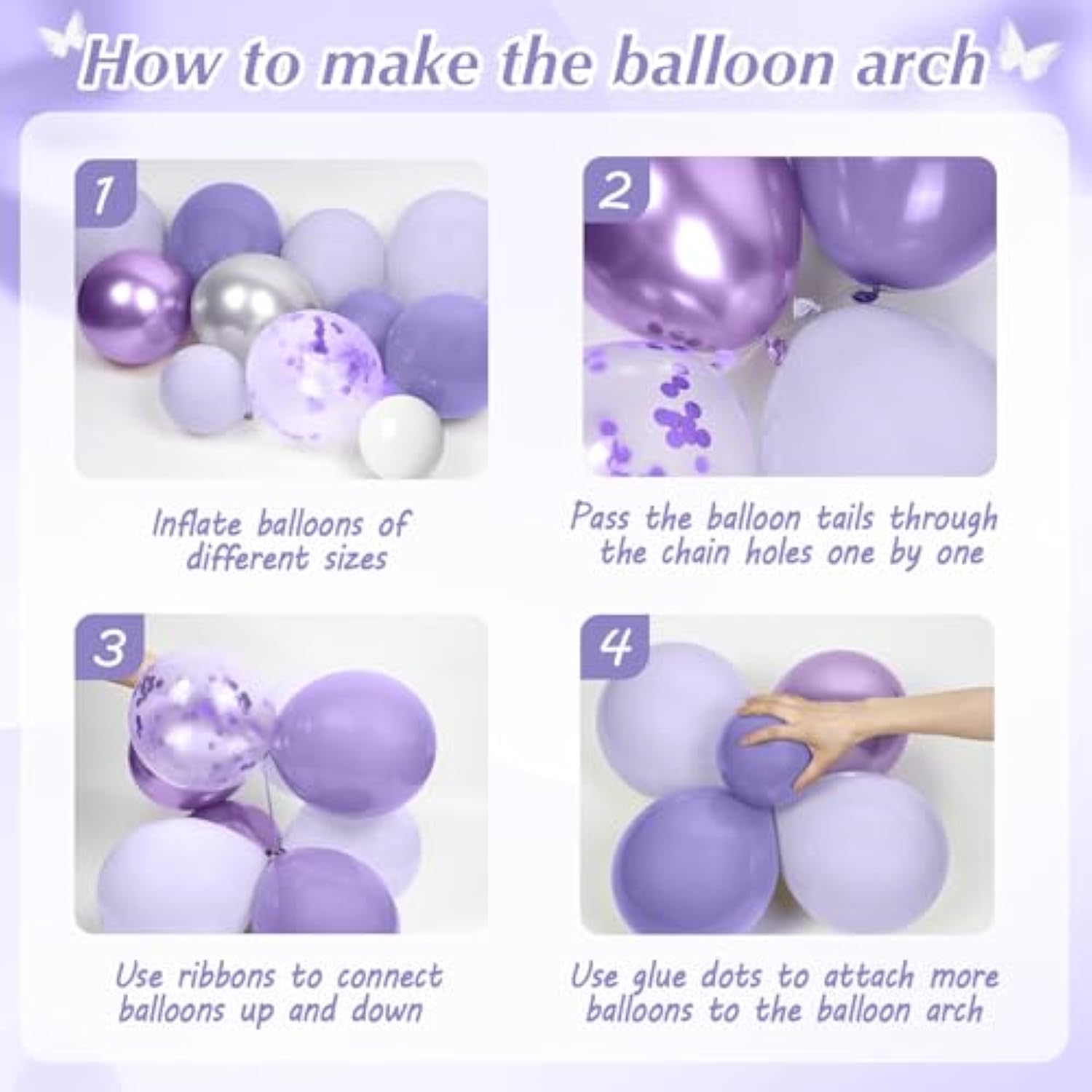 How to make the balloon arch

1

Inflate balloons of different sizes

2

Pass the balloon tails through the chain holes one by one

3

Use ribbons to connect balloons up and down

4

Use glue dots to attach more balloons to the balloon arch