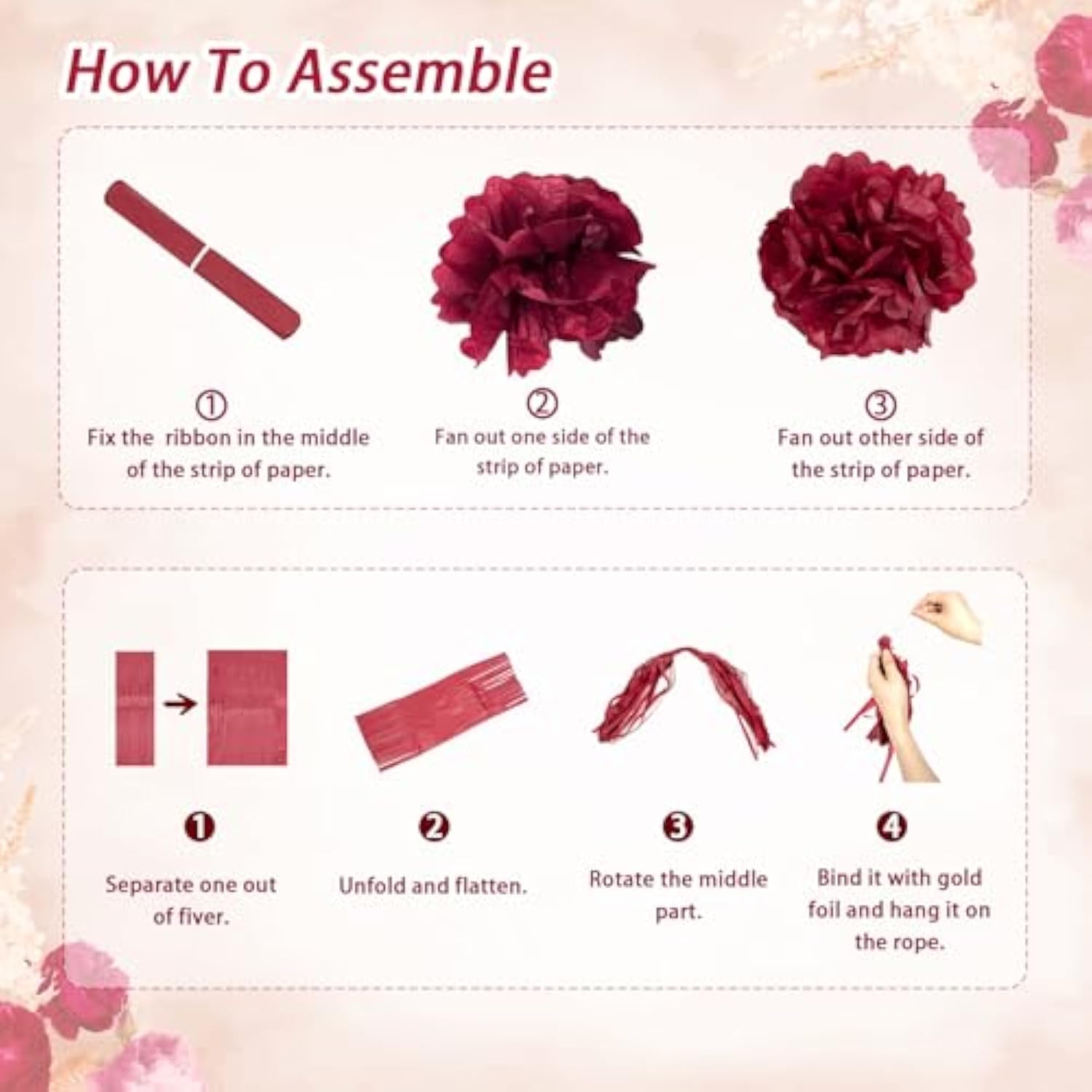 How To Assemble

①
Fix the ribbon in the middle of the strip of paper.

②
Fan out one side of the strip of paper.

③
Fan out other side of the strip of paper.

❶
Separate one out of fiver.

❷
Unfold and flatten.

❸
Rotate the middle part.

❹
Bind it with gold foil and hang it on the rope.