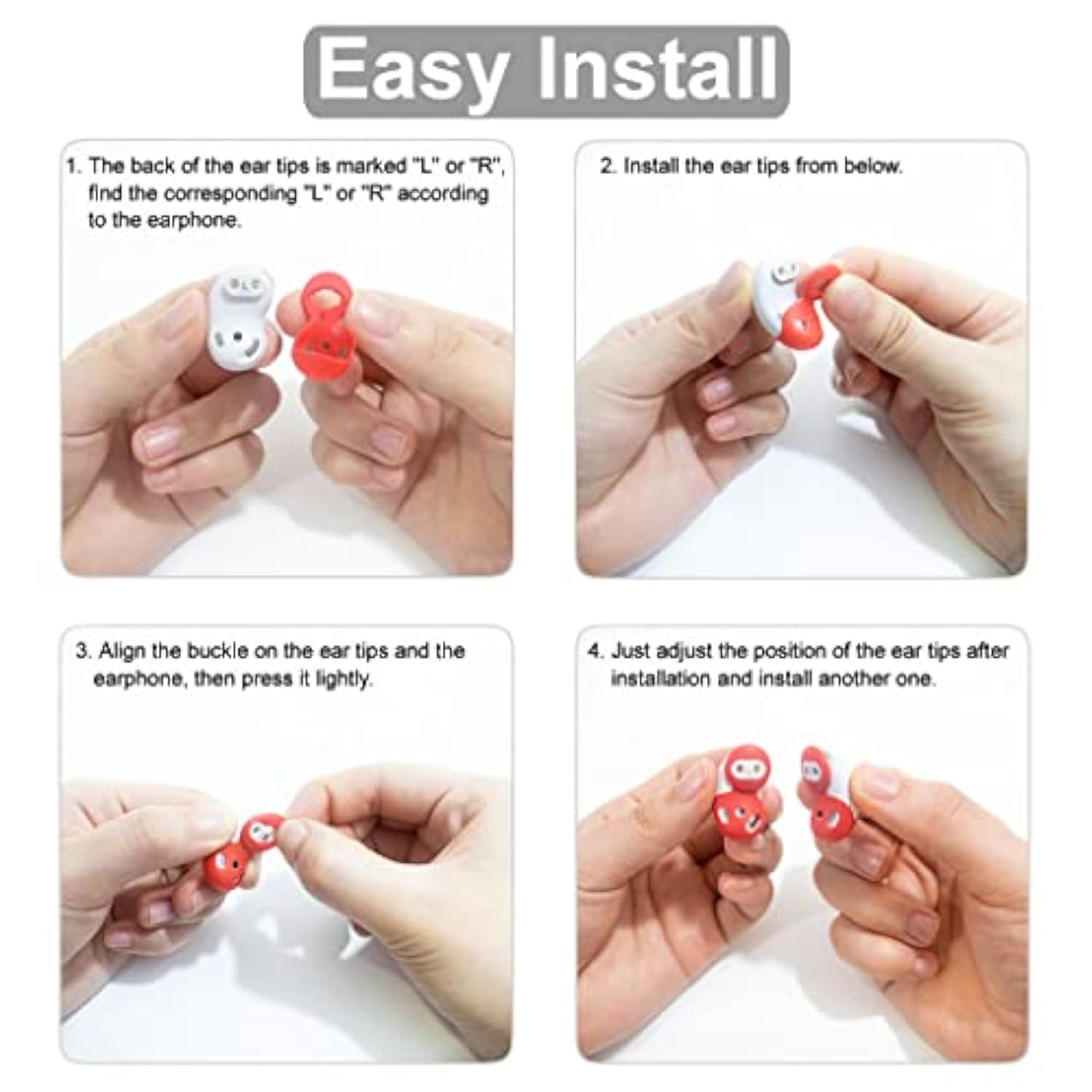 Easy Install

1. The back of the ear tips is marked "L" or "R", find the corresponding "L" or "R" according to the earphone.

2. Install the ear tips from below.

3. Align the buckle on the ear tips and the earphone, then press it lightly.

4. Just adjust the position of the ear tips after installation and install another one.