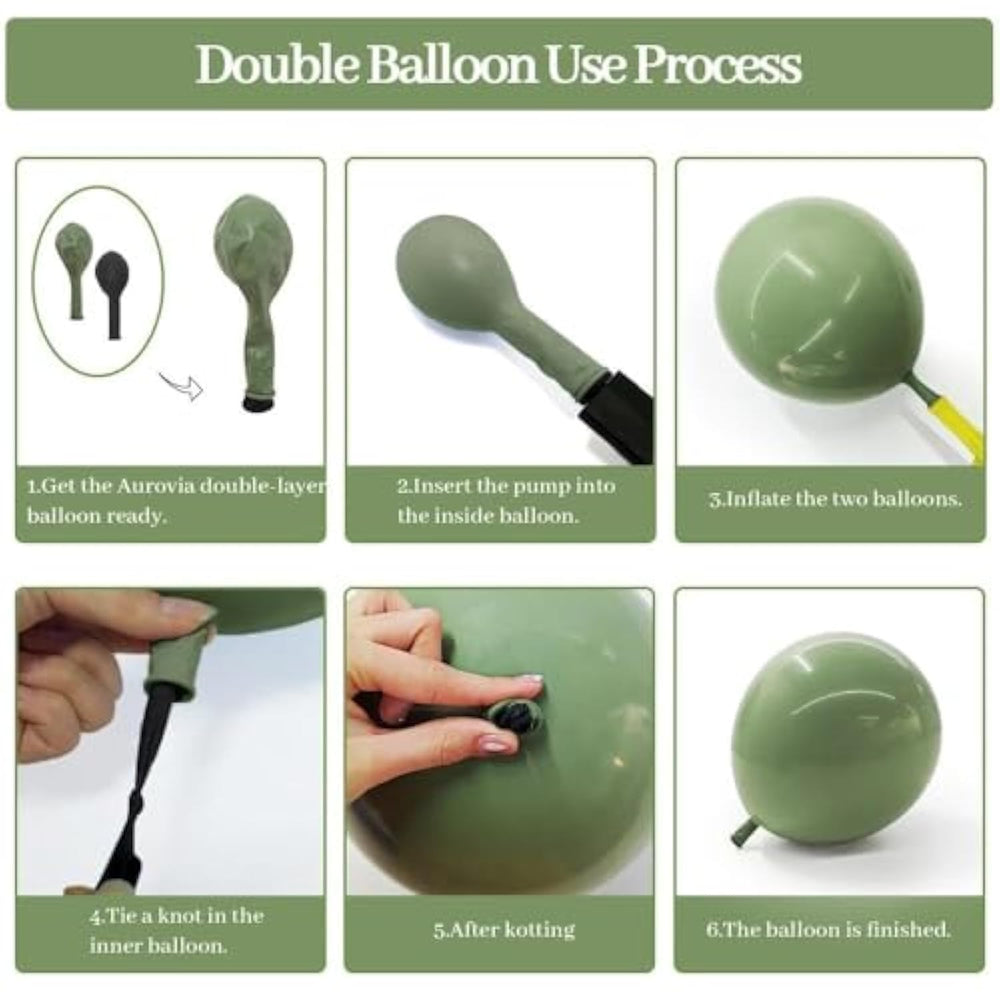 Double Balloon Use Process

1.Get the Aurovia double-layer balloon ready.

2.Insert the pump into the inside balloon.

3.Inflate the two balloons.

4.Tie a knot in the inner balloon.

5.After kotting

6.The balloon is finished.