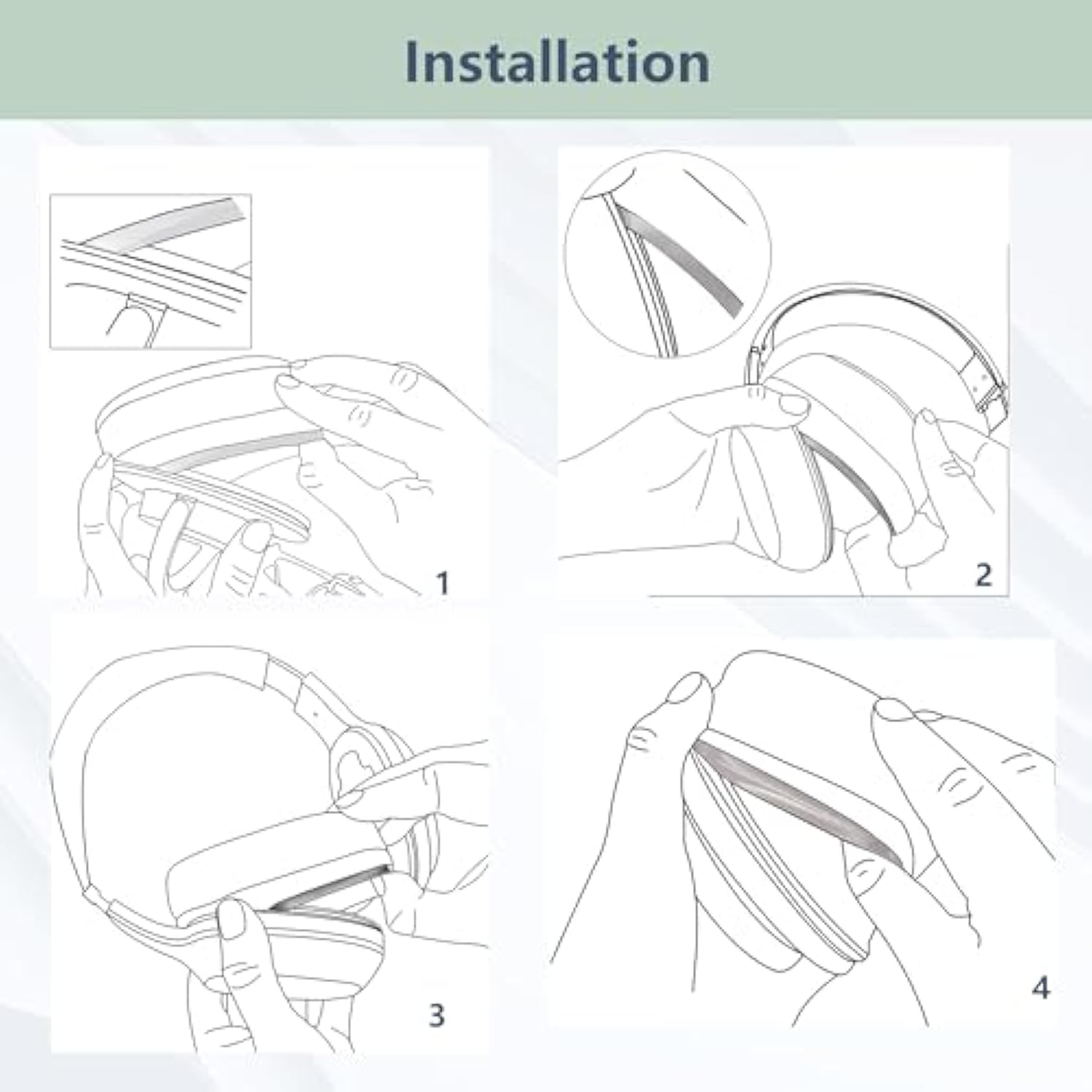 Installation

1

2

3

4