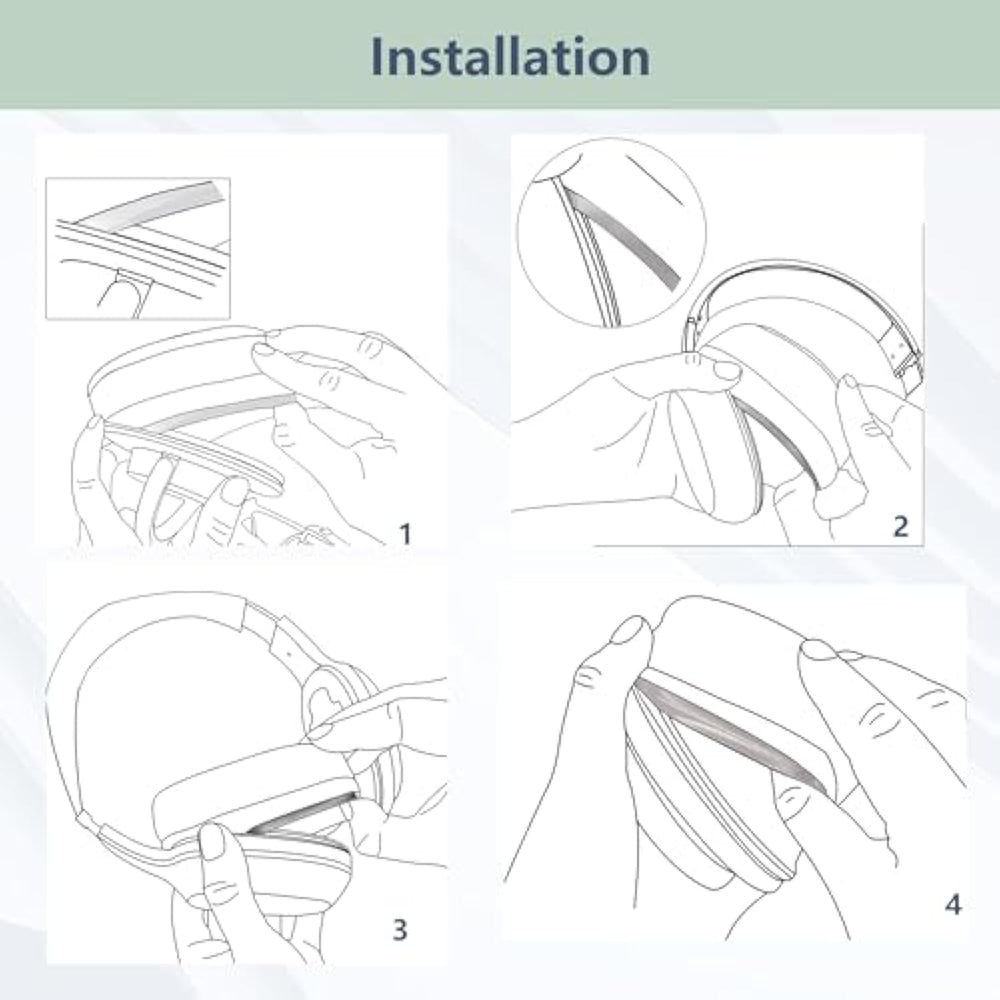 Installation

1

2

3

4