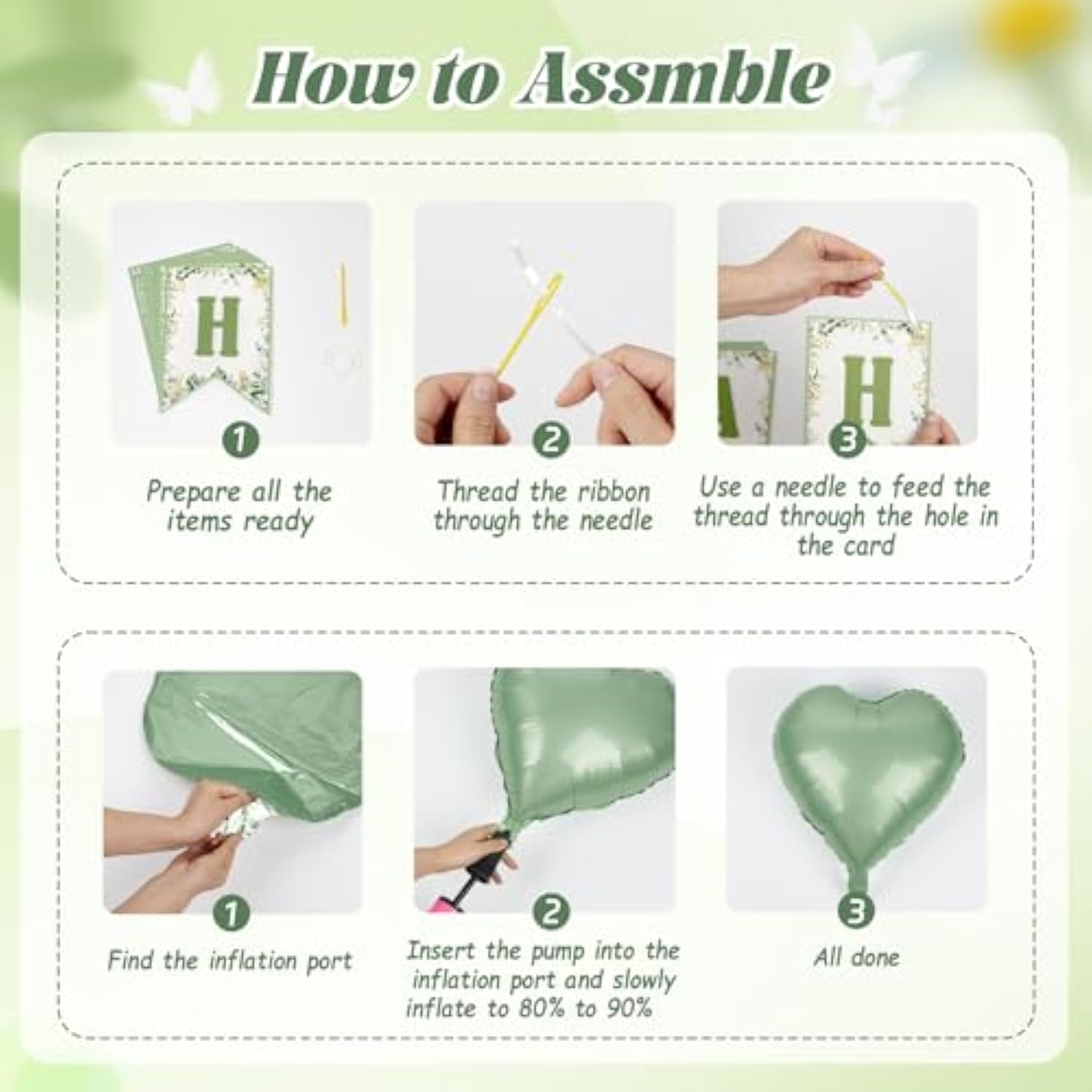 How to Assmble

H

1
Prepare all the items ready

2
Thread the ribbon through the needle

H

3
Use a needle to feed the thread through the hole in the card

1
Find the inflation port

2
Insert the pump into the inflation port and slowly inflate to 80% to 90%

3
All done