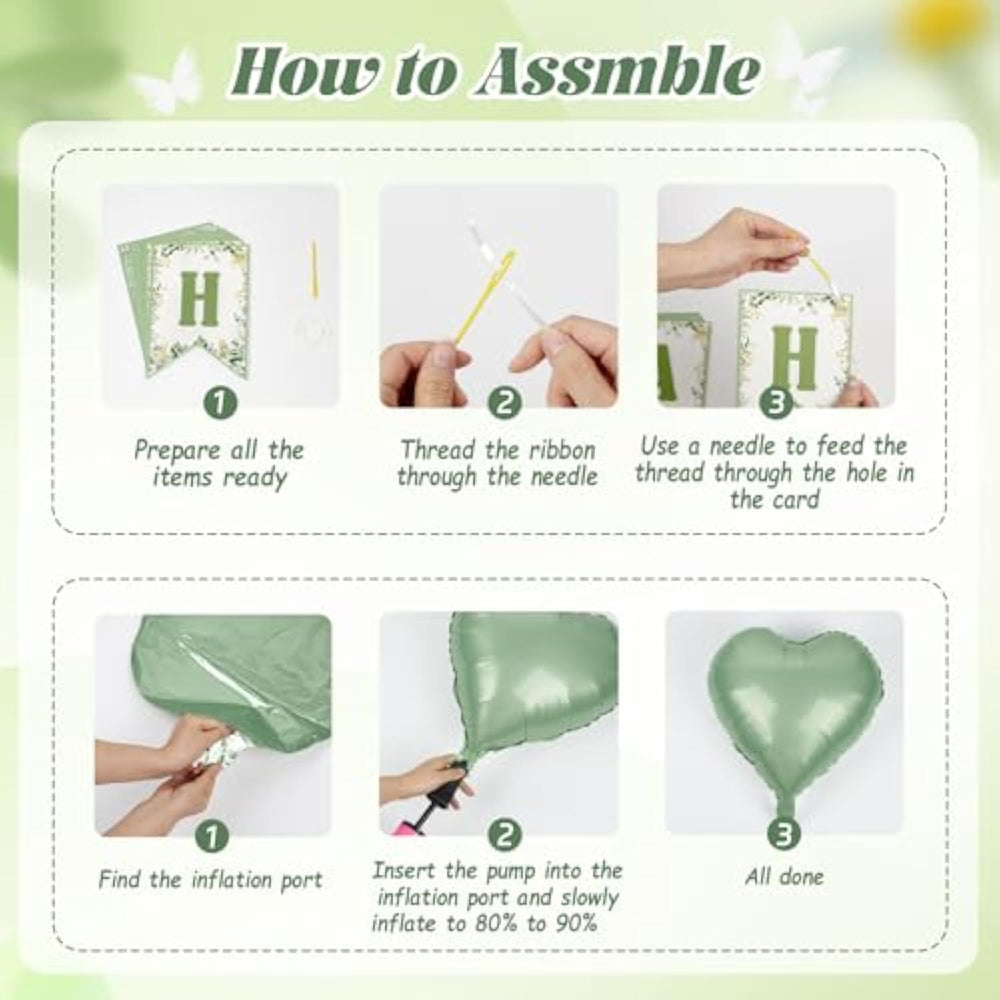 How to Assmble

H

1
Prepare all the items ready

2
Thread the ribbon through the needle

H
3
Use a needle to feed the thread through the hole in the card

1
Find the inflation port

2
Insert the pump into the inflation port and slowly inflate to 80% to 90%

3
All done