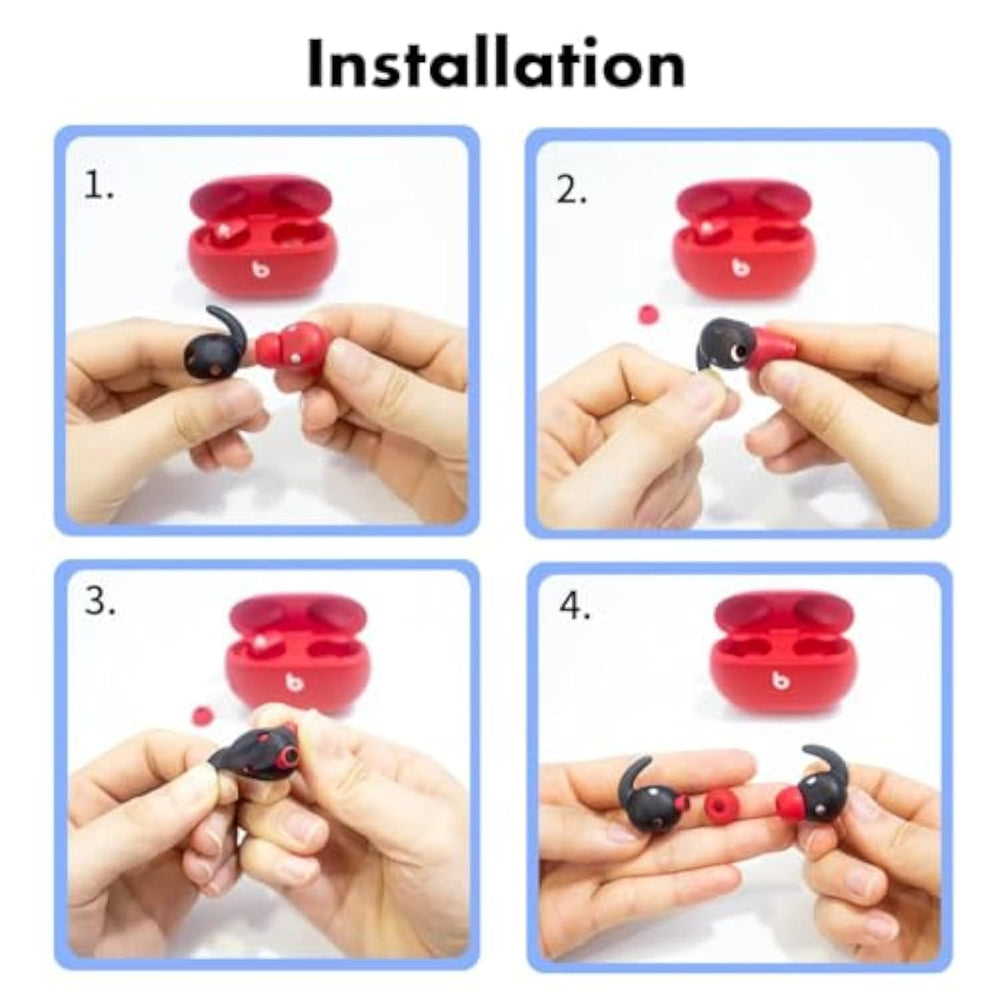 Installation

1.

b

2.

b

3.

b

4.

b