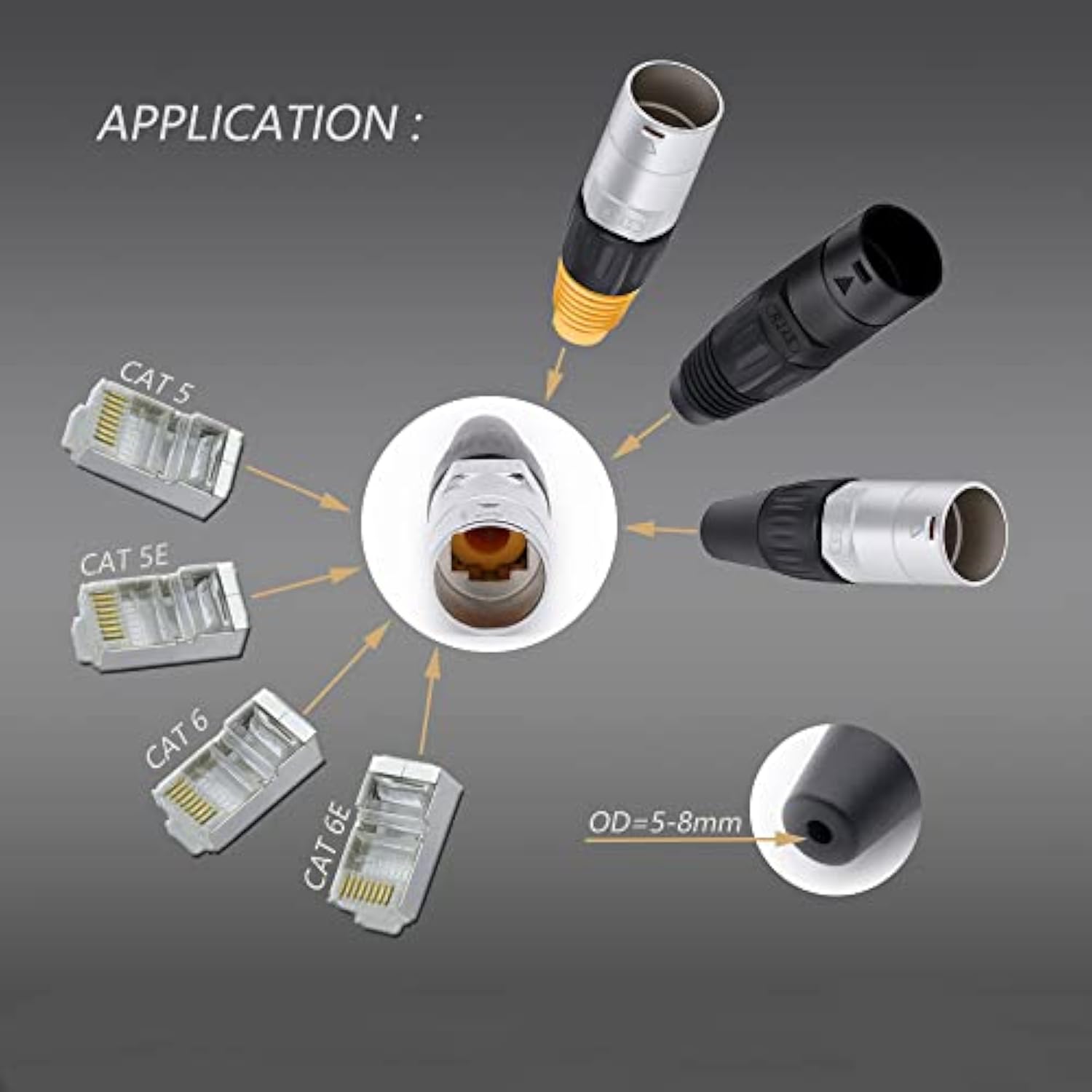 APPLICATION :

CAT 5

CAT 5E

CAT 6

CAT 6E

OD=5-8mm