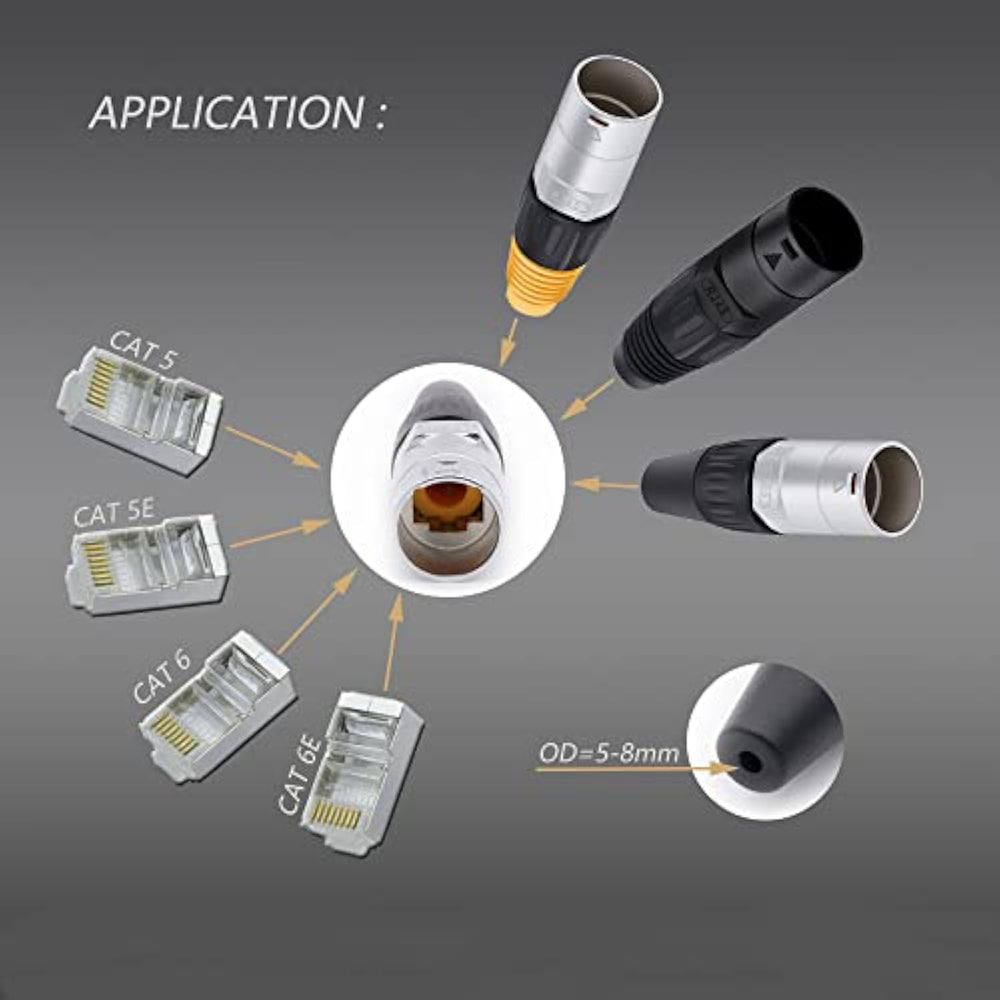 APPLICATION :

CAT 5

CAT 5E

CAT 6

CAT 6E

OD=5-8mm