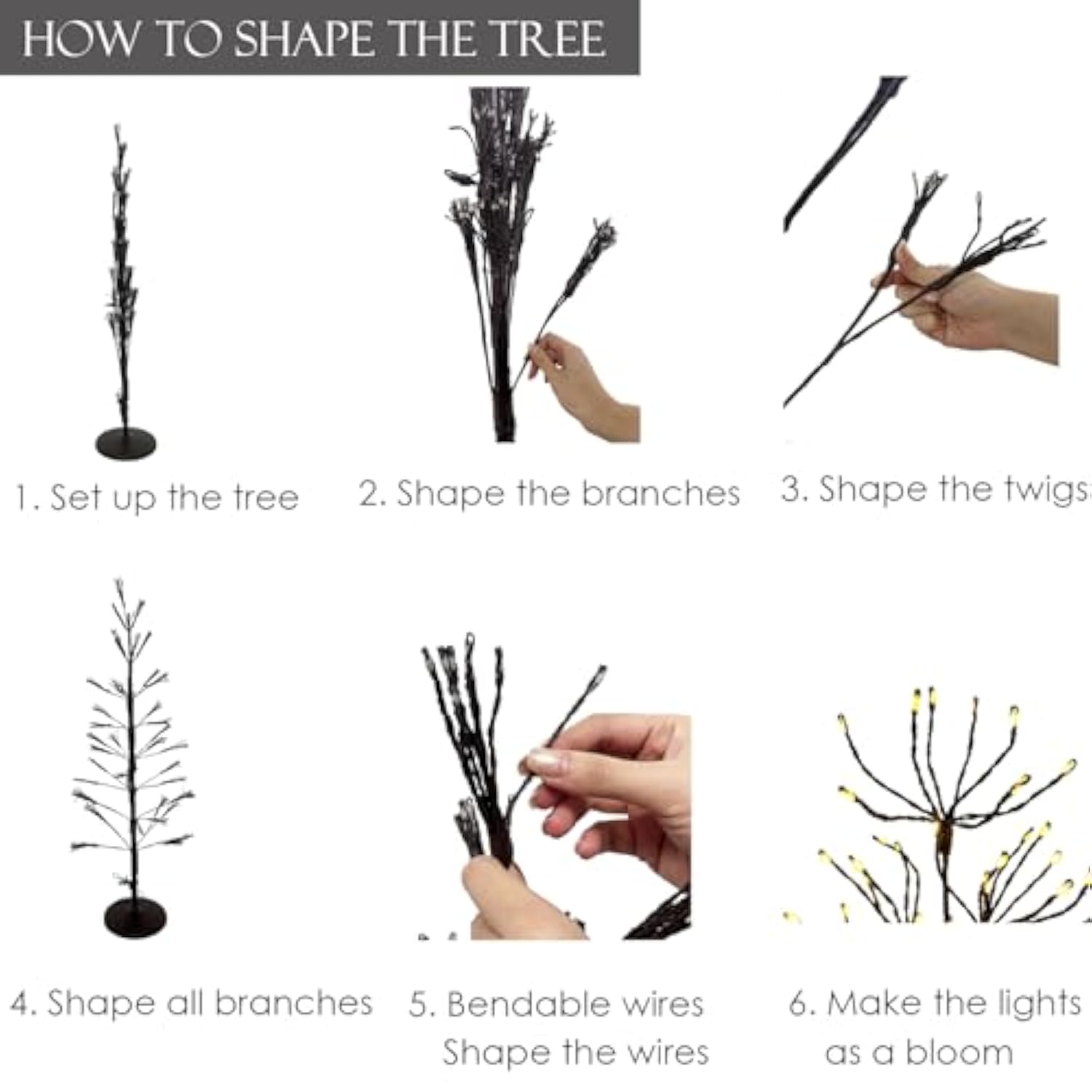 HOW TO SHAPE THE TREE

1. Set up the tree

2. Shape the branches

3. Shape the twigs

4. Shape all branches

5. Bendable wires
Shape the wires

6. Make the lights
as a bloom