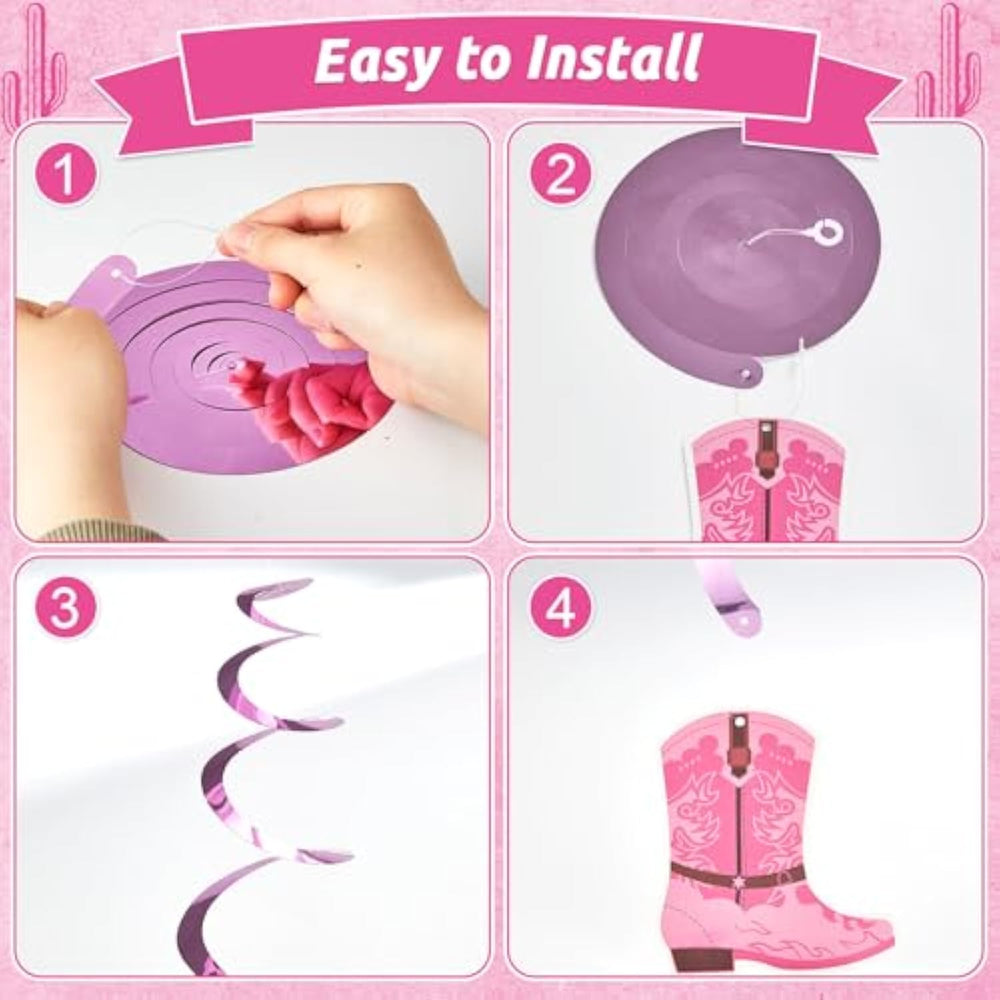 Easy to Install

1

2

3

4