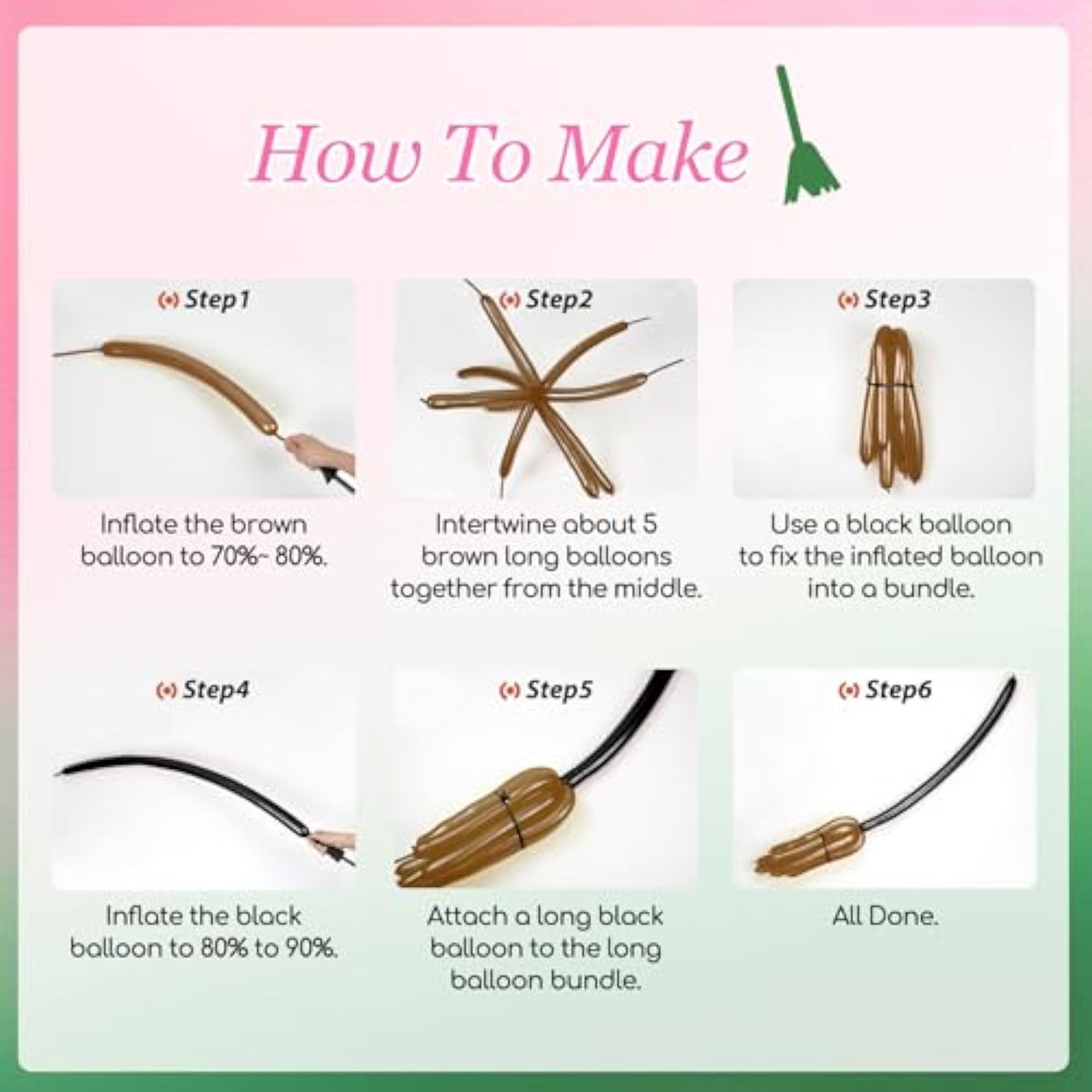 How To Make

Step1

Inflate the brown balloon to 70%~ 80%.

Step2

Intertwine about 5 brown long balloons together from the middle.

Step3

Use a black balloon to fix the inflated balloon into a bundle.

Step4

Inflate the black balloon to 80% to 90%.

Step5

Attach a long black balloon to the long balloon bundle.

Step6

All Done.