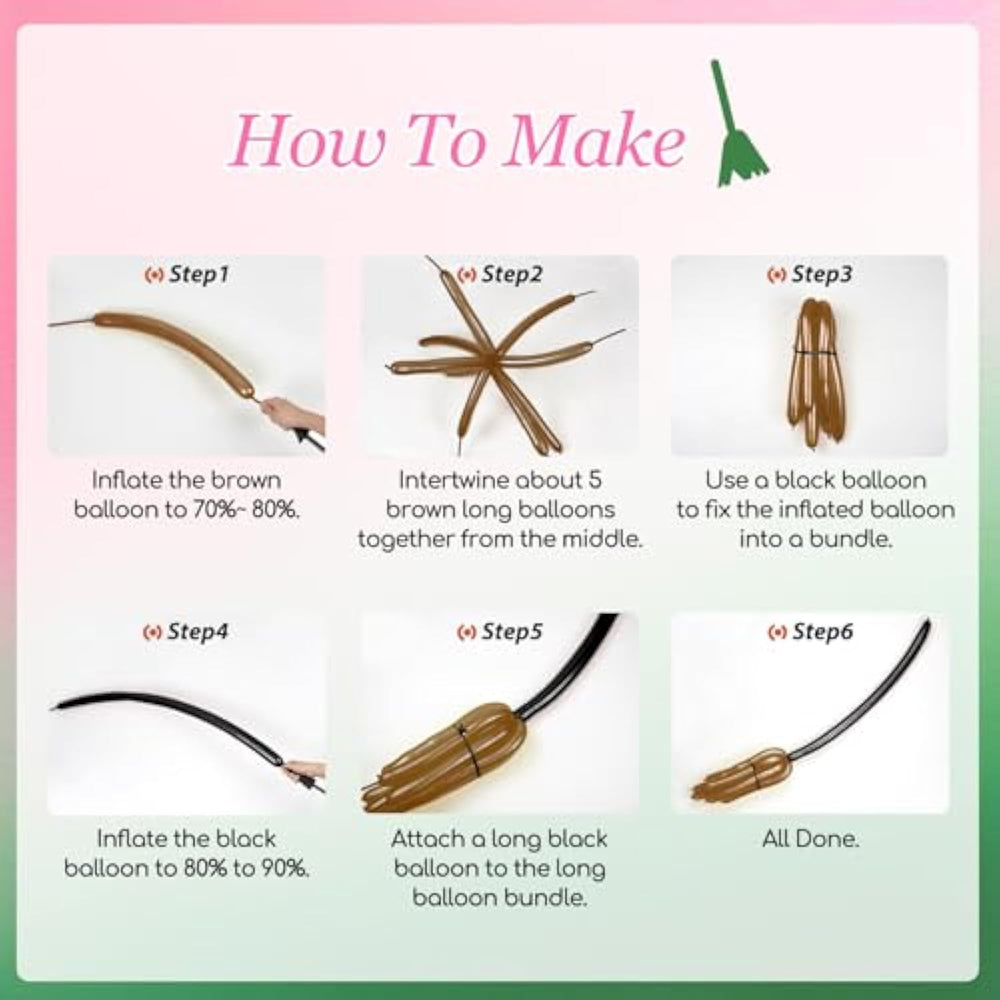 How To Make

Step1
Inflate the brown balloon to 70%~ 80%.

Step2
Intertwine about 5 brown long balloons together from the middle.

Step3
Use a black balloon to fix the inflated balloon into a bundle.

Step4
Inflate the black balloon to 80% to 90%.

Step5
Attach a long black balloon to the long balloon bundle.

Step6
All Done.