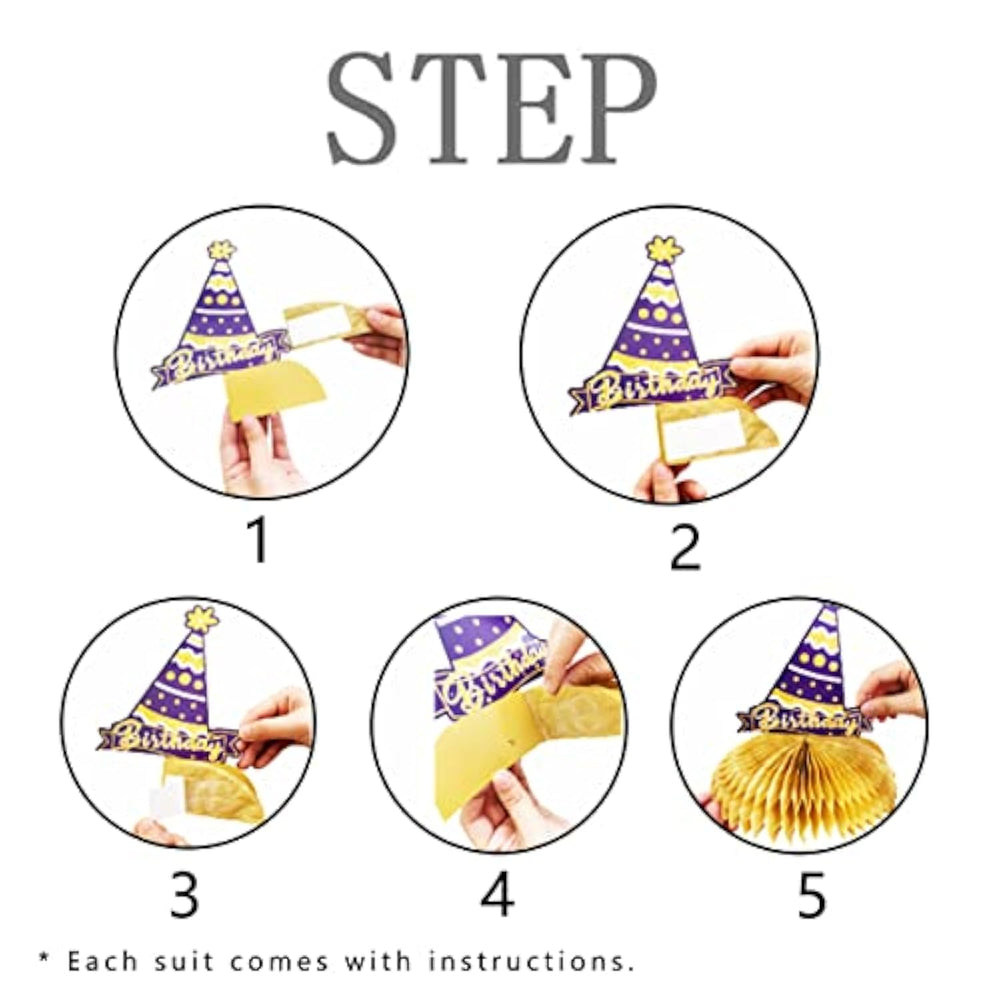 STEP

Birthday

1

Birthday

2

Birthday

3

Birthday

4

Birthday

5

* Each suit comes with instructions.