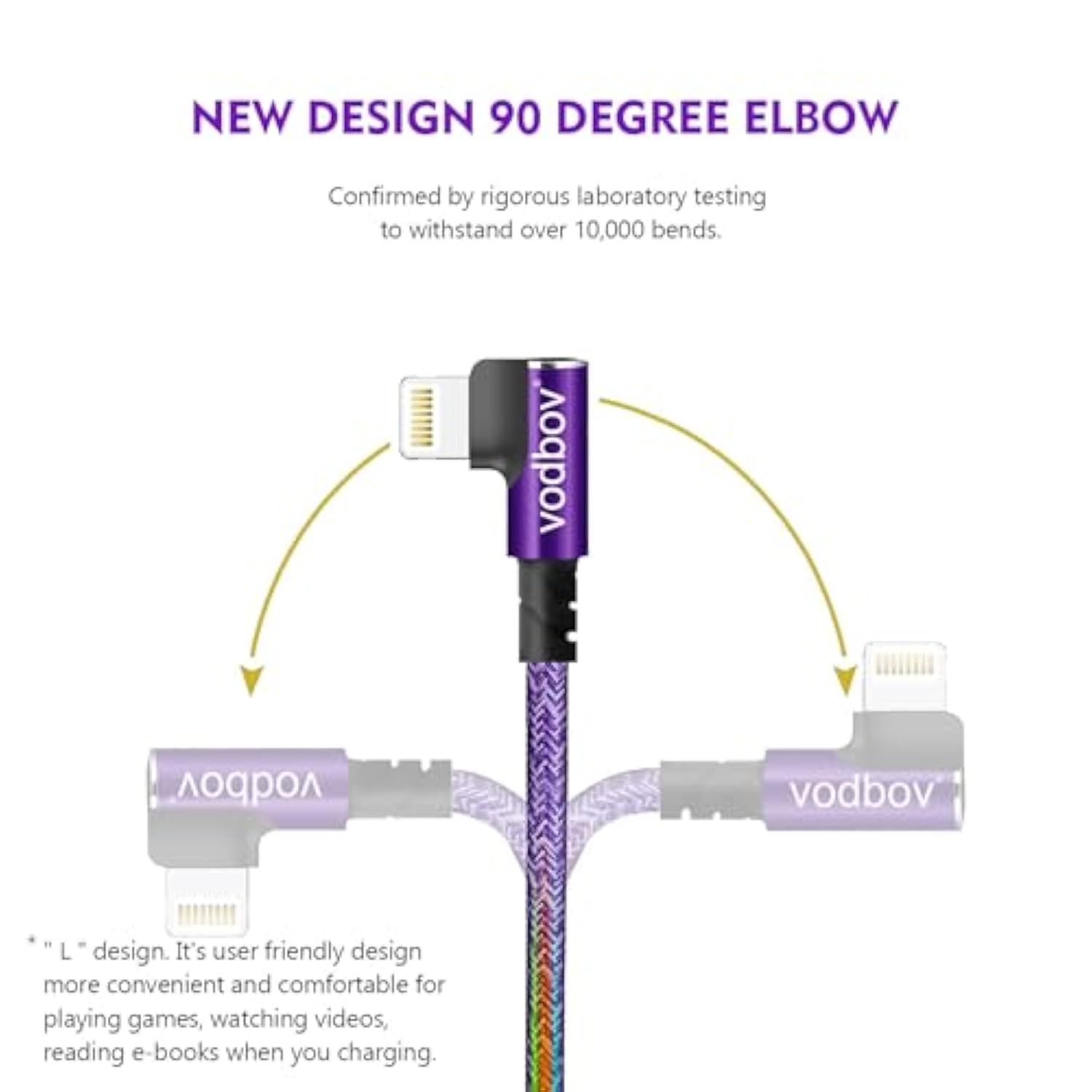 NEW DESIGN 90 DEGREE ELBOW

Confirmed by rigorous laboratory testing to withstand over 10,000 bends.

vodbov

vodbov

vodbov

* " L " design. It's user friendly design more convenient and comfortable for playing games, watching videos, reading e-books when you charging.