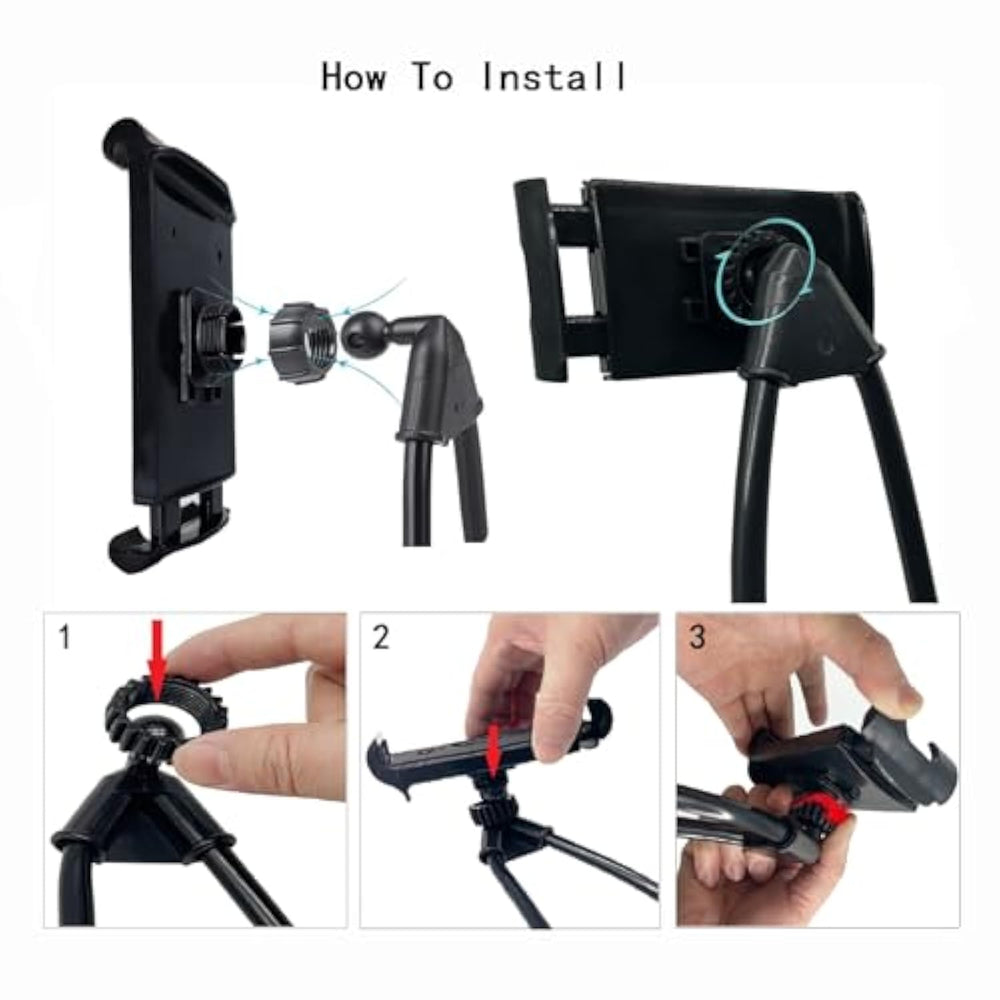 How To Install

1

2

3