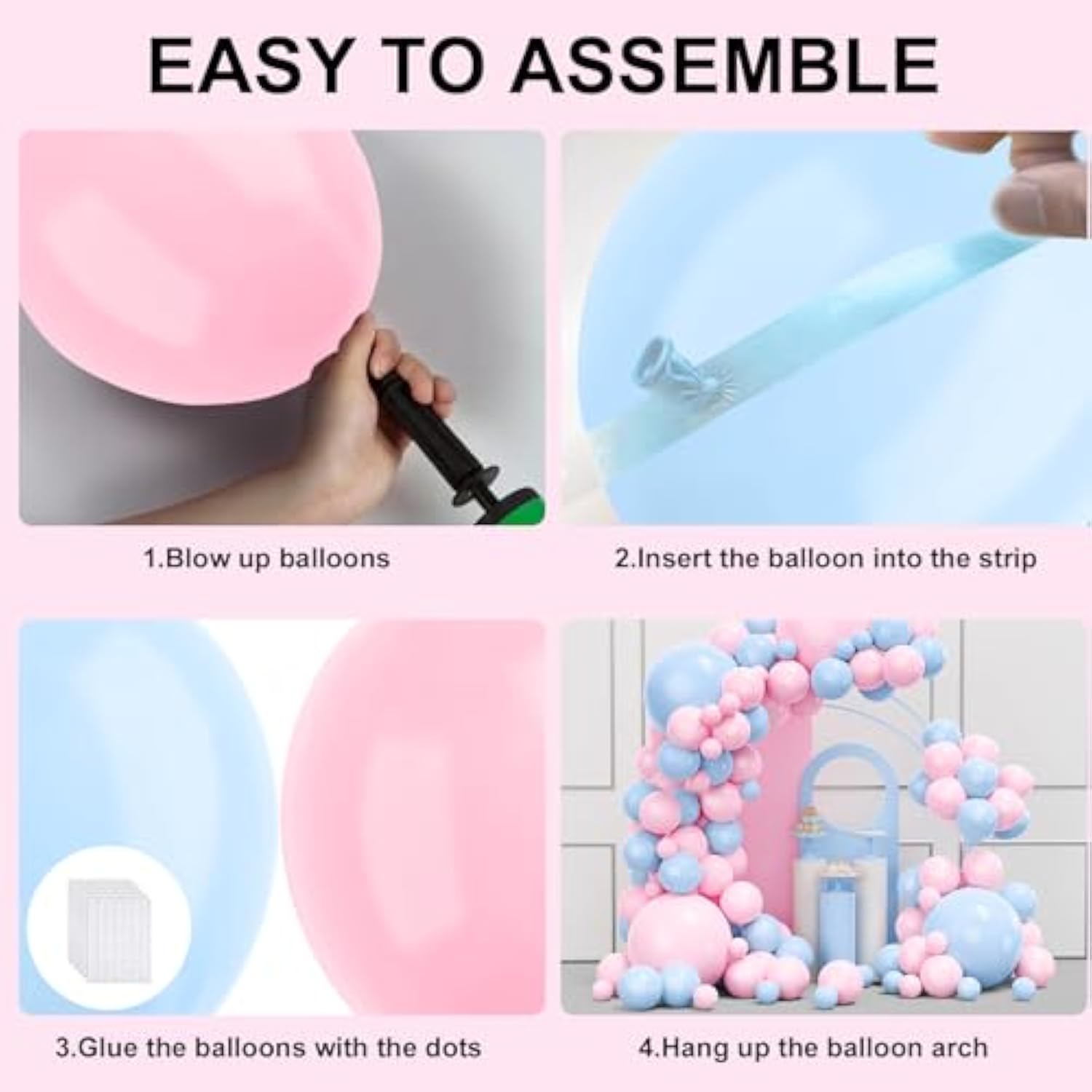 EASY TO ASSEMBLE

1.Blow up balloons

2.Insert the balloon into the strip

3.Glue the balloons with the dots

4.Hang up the balloon arch