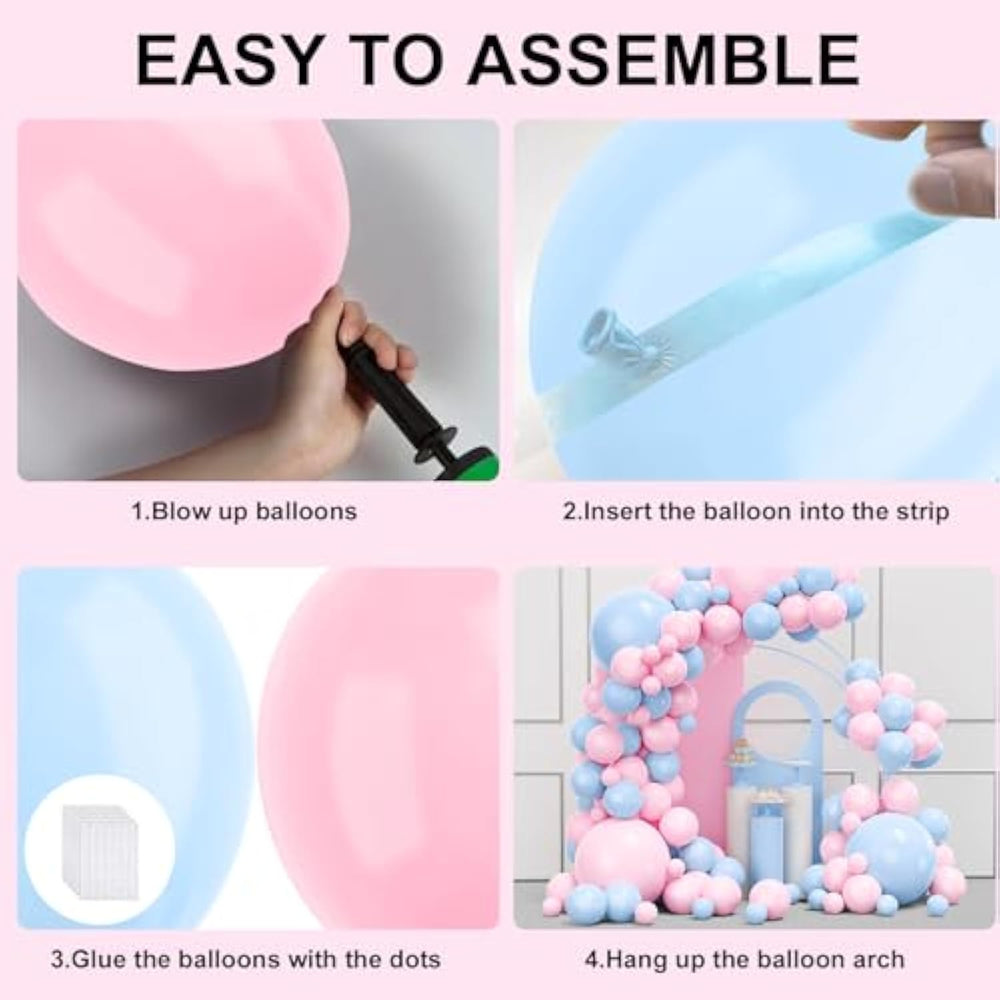 EASY TO ASSEMBLE

1.Blow up balloons

2.Insert the balloon into the strip

3.Glue the balloons with the dots

4.Hang up the balloon arch