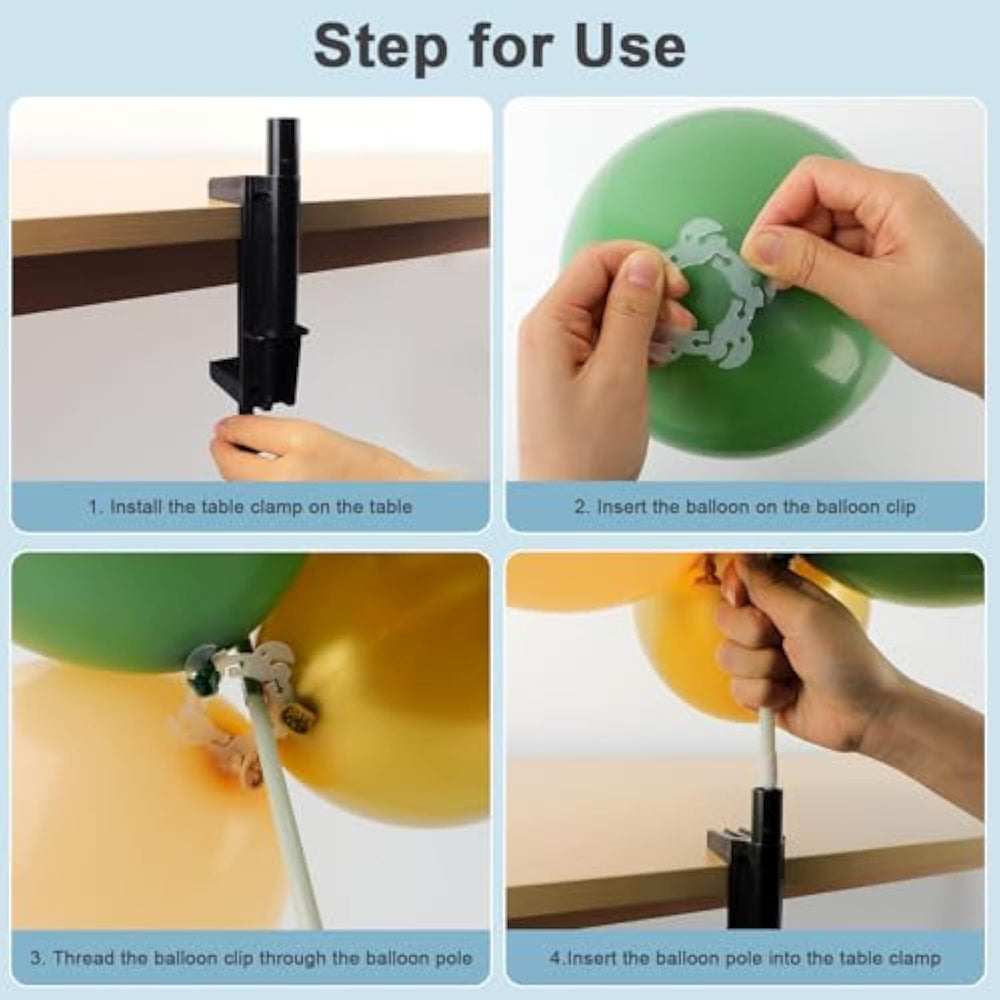 Step for Use

1. Install the table clamp on the table

2. Insert the balloon on the balloon clip

3. Thread the balloon clip through the balloon pole

4.Insert the balloon pole into the table clamp