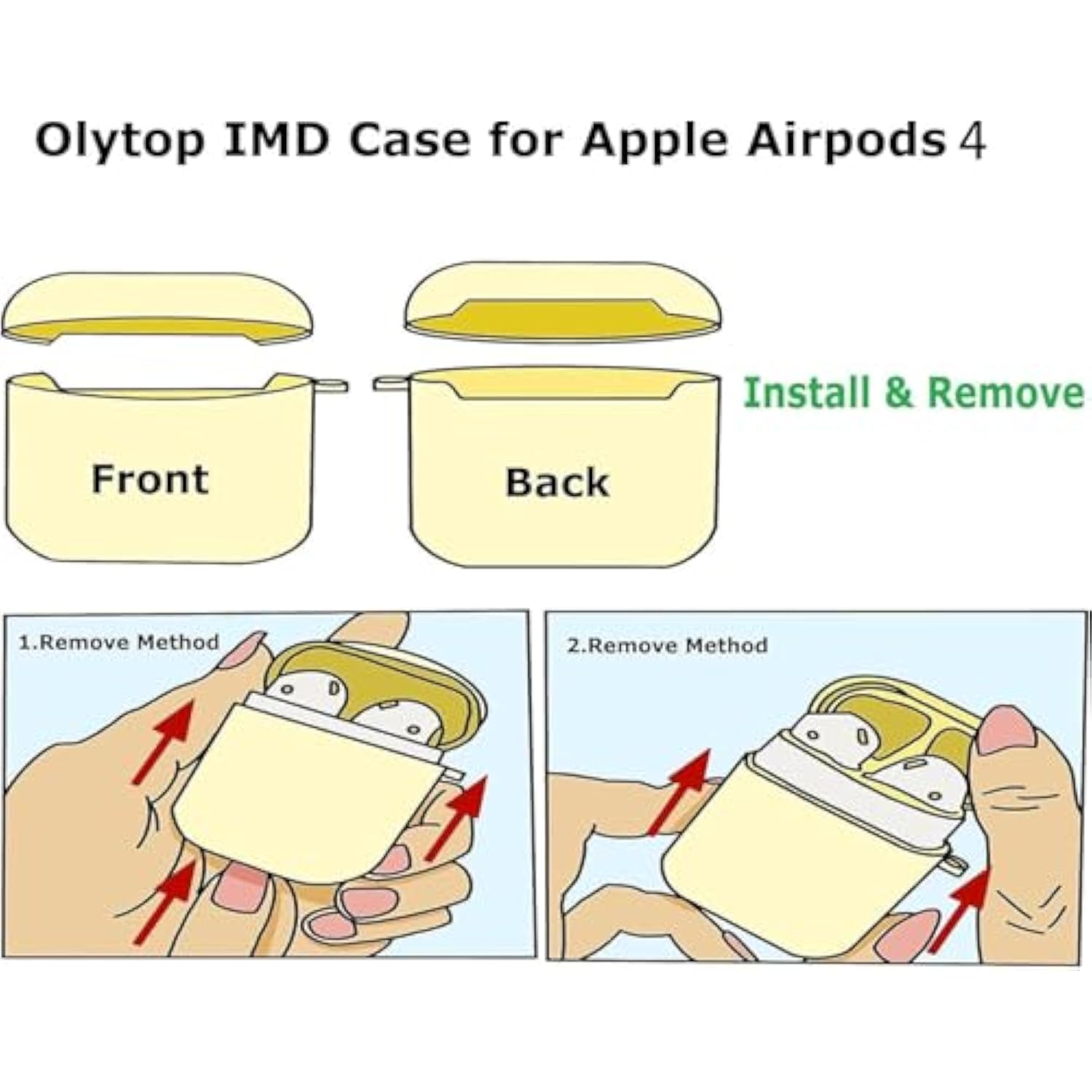 Olytop IMD Case for Apple Airpods 4

Front

Back

Install & Remove

1.Remove Method

2.Remove Method