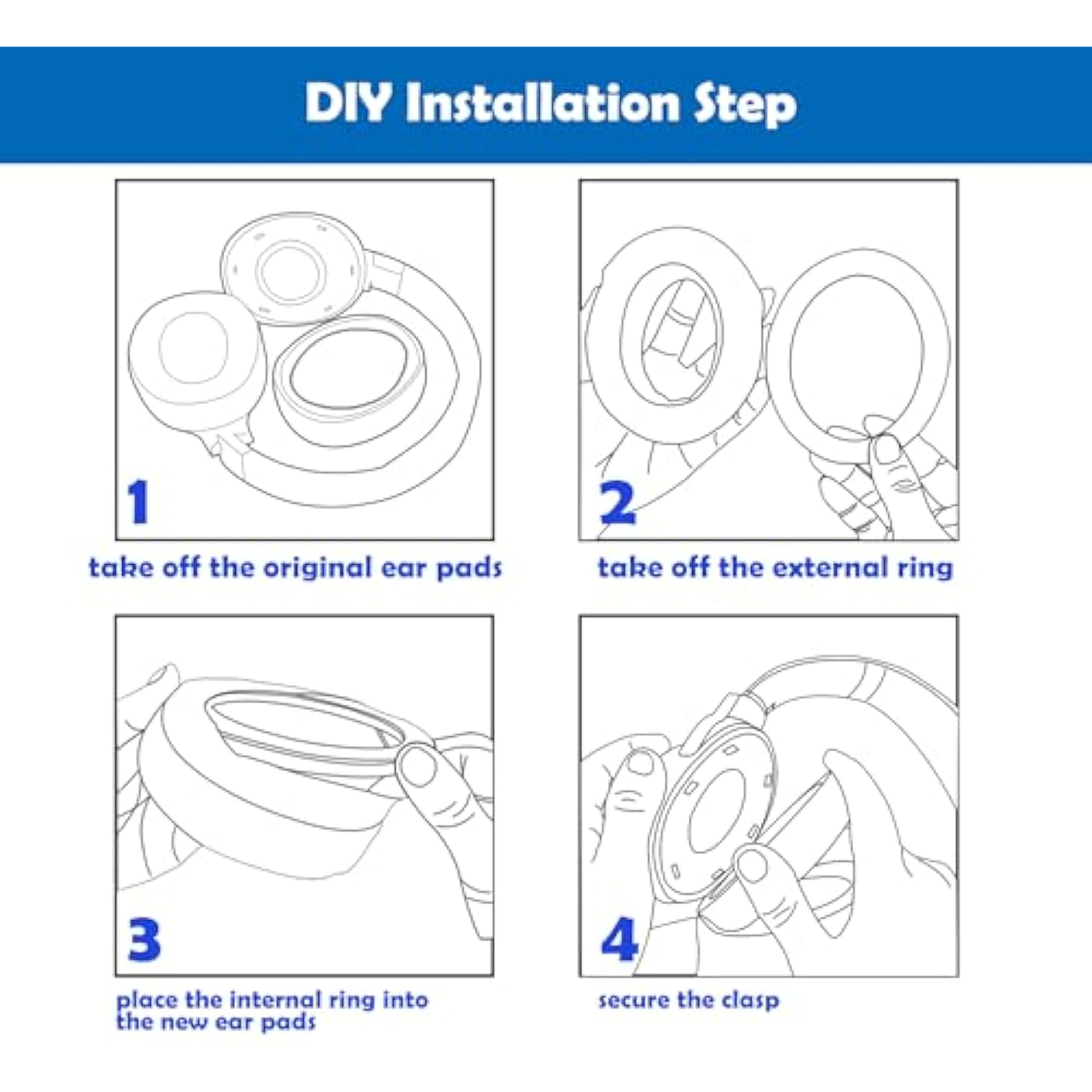 DIY Installation Step

1

take off the original ear pads

2

take off the external ring

3

place the internal ring into the new ear pads

4

secure the clasp