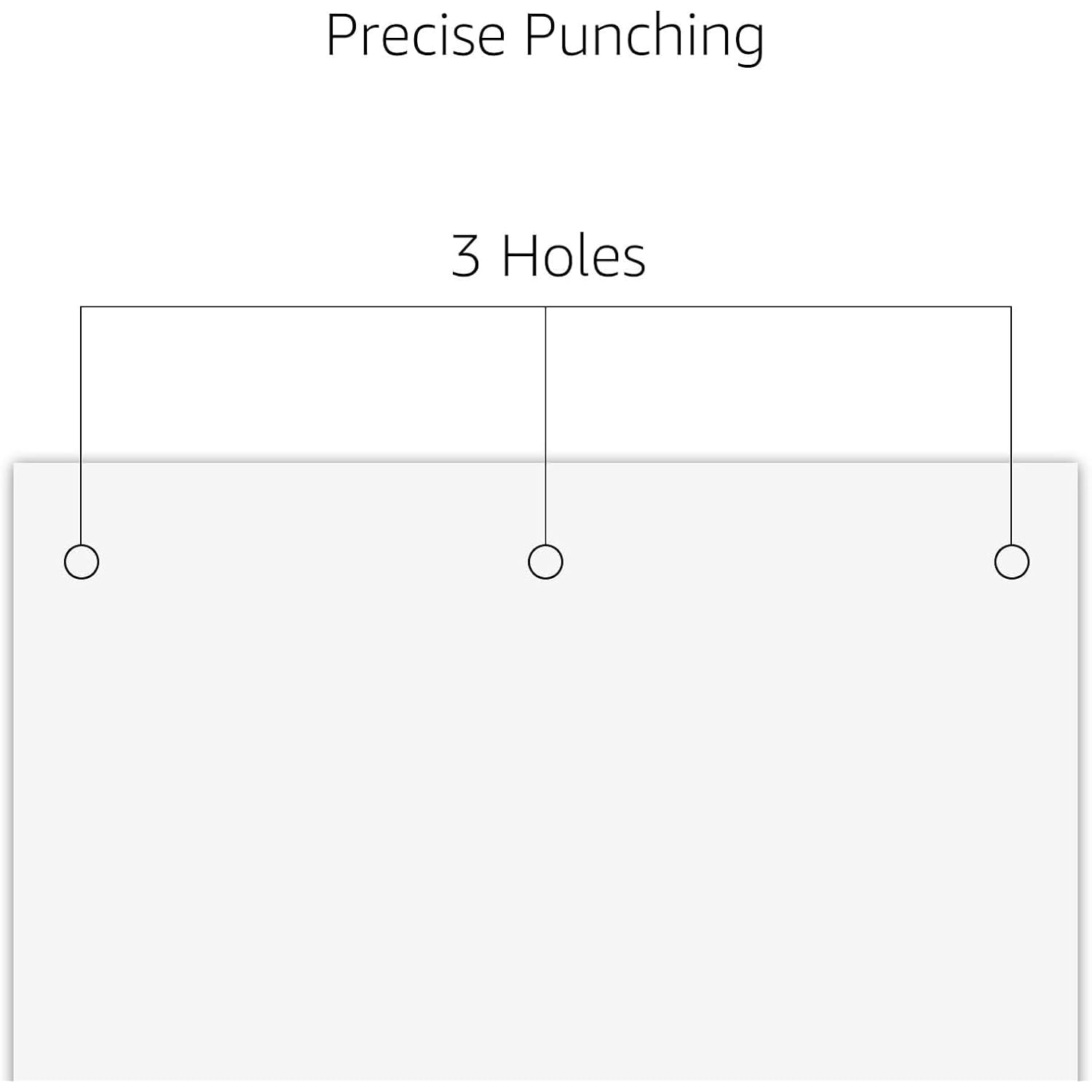 Precise Punching

3 Holes