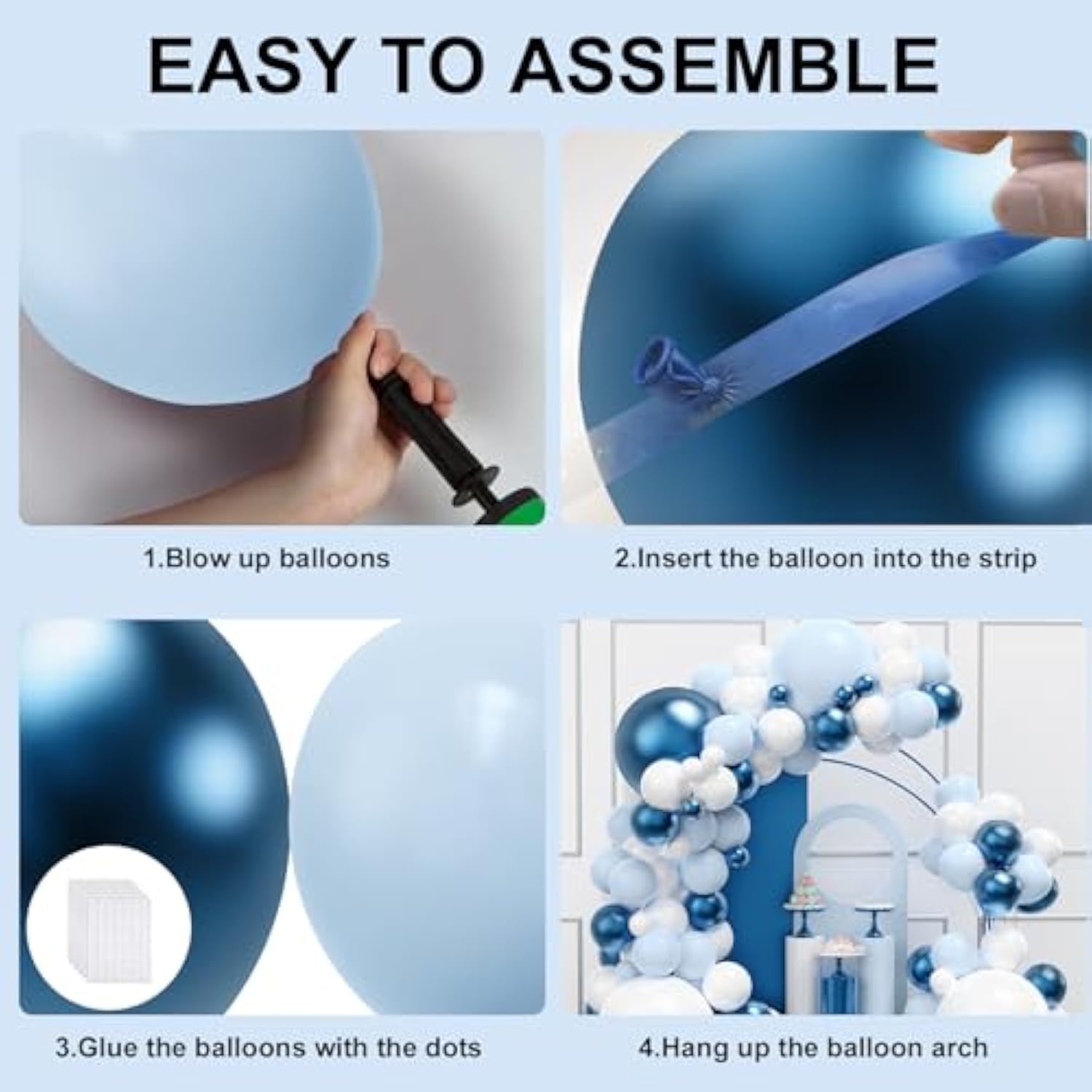 EASY TO ASSEMBLE

1.Blow up balloons

2.Insert the balloon into the strip

3.Glue the balloons with the dots

4.Hang up the balloon arch