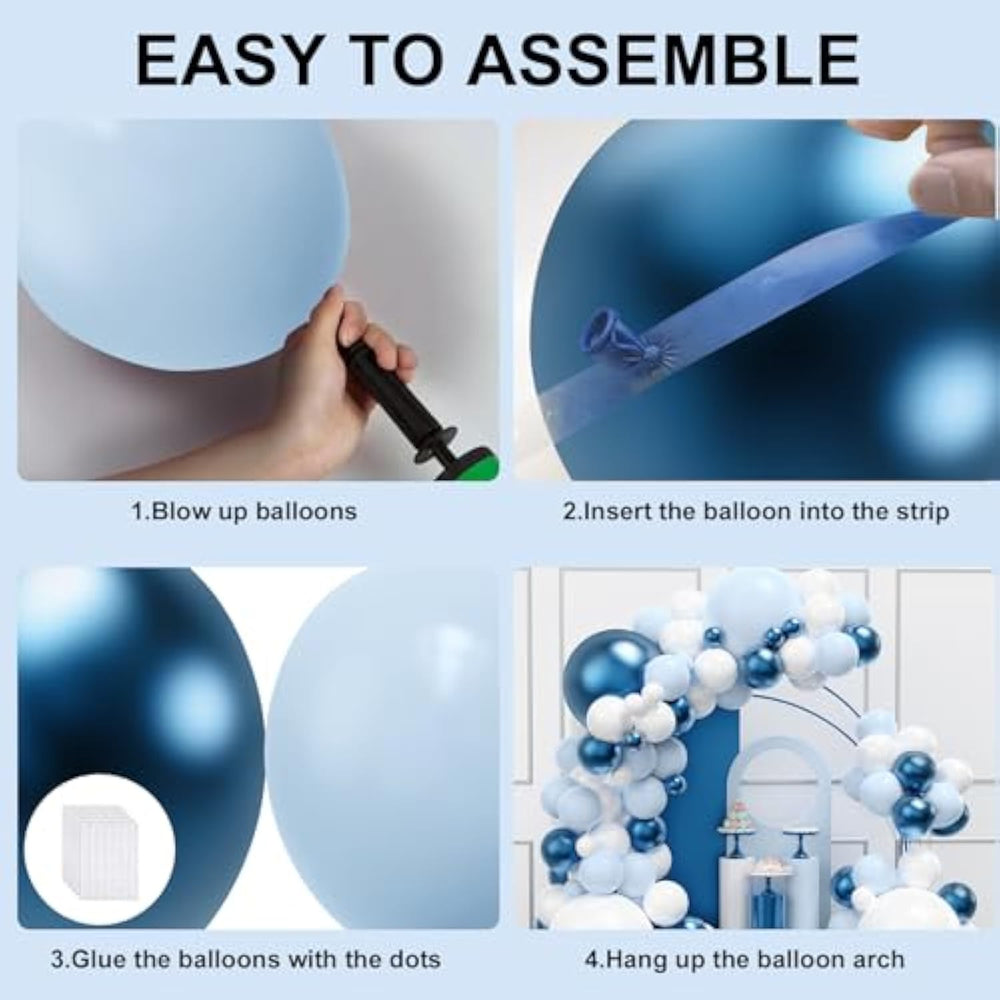 EASY TO ASSEMBLE

1.Blow up balloons

2.Insert the balloon into the strip

3.Glue the balloons with the dots

4.Hang up the balloon arch