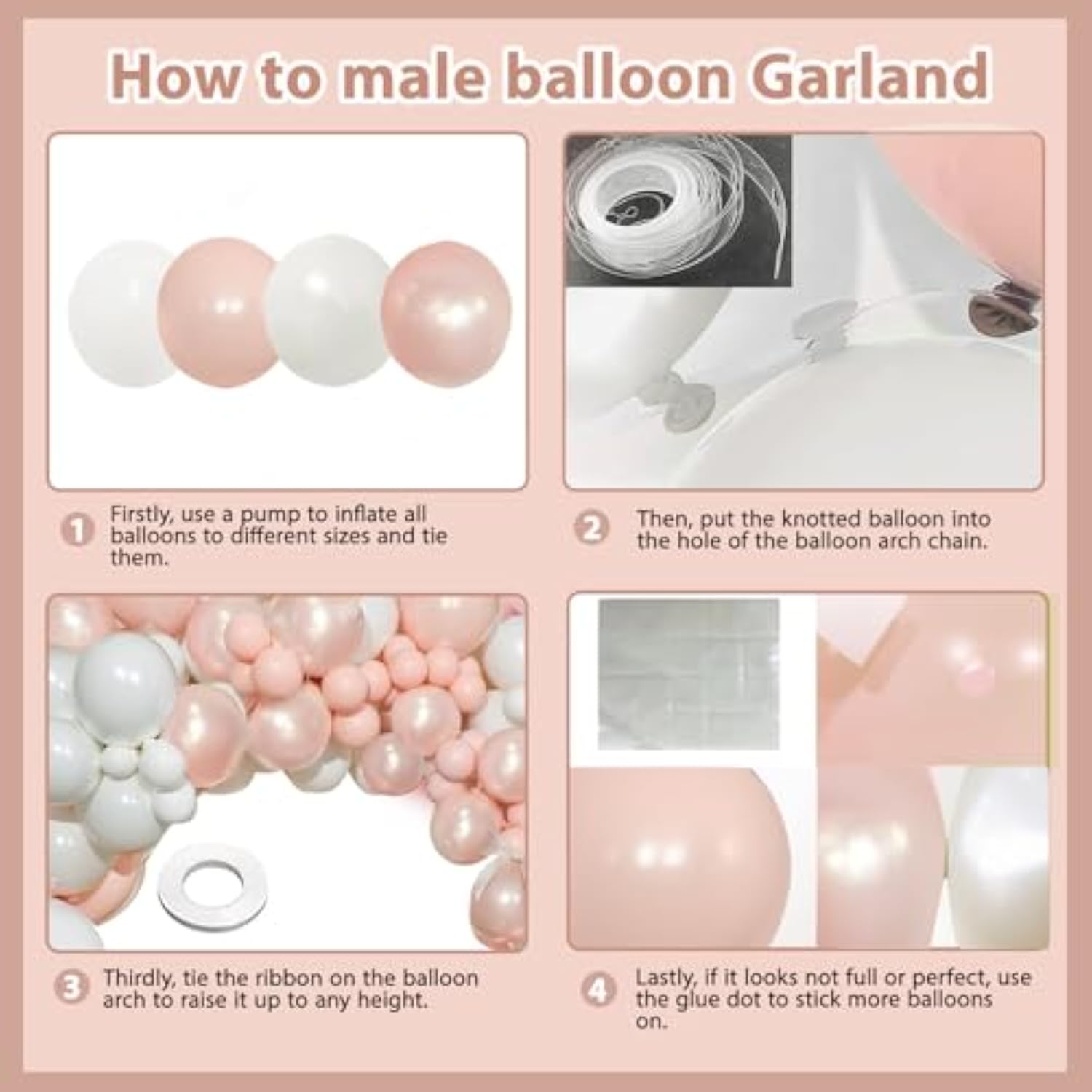 How to male balloon Garland

1 Firstly, use a pump to inflate all balloons to different sizes and tie them.

2 Then, put the knotted balloon into the hole of the balloon arch chain.

3 Thirdly, tie the ribbon on the balloon arch to raise it up to any height.

4 Lastly, if it looks not full or perfect, use the glue dot to stick more balloons on.