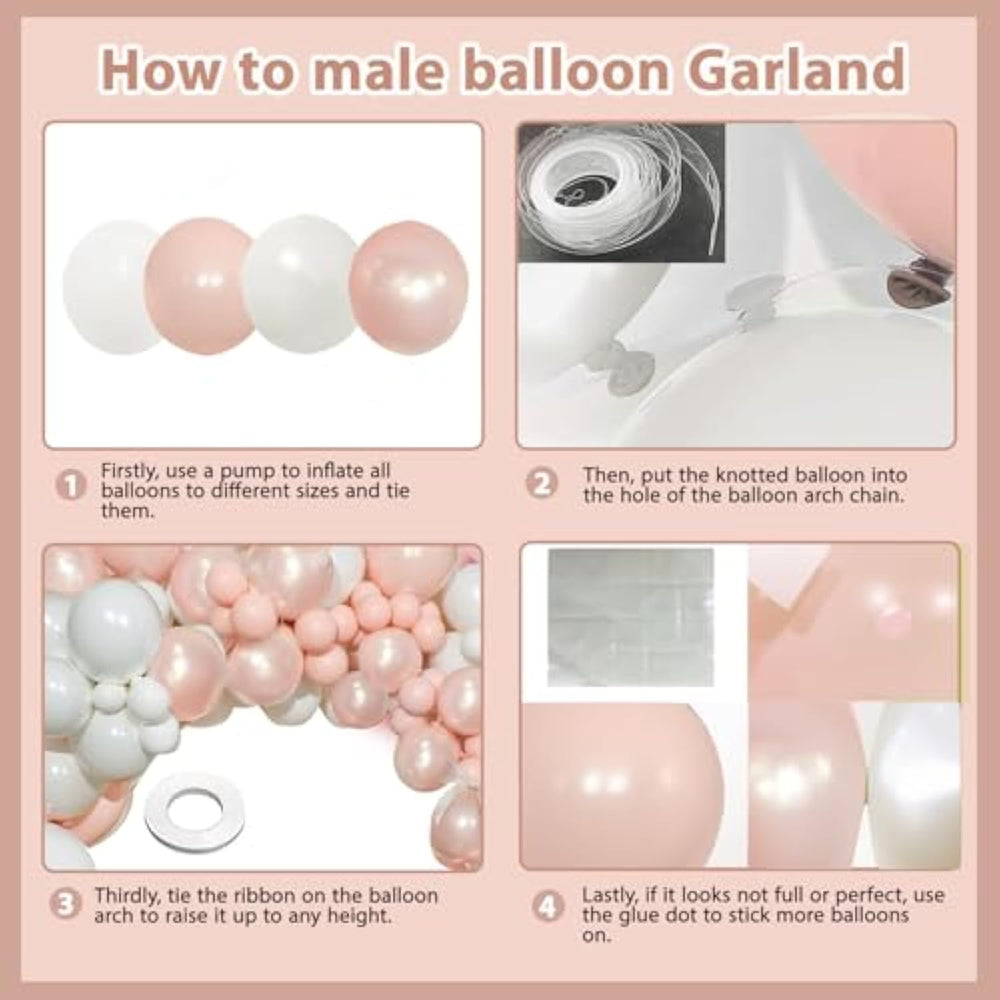 How to male balloon Garland

1 Firstly, use a pump to inflate all balloons to different sizes and tie them.

2 Then, put the knotted balloon into the hole of the balloon arch chain.

3 Thirdly, tie the ribbon on the balloon arch to raise it up to any height.

4 Lastly, if it looks not full or perfect, use the glue dot to stick more balloons on.