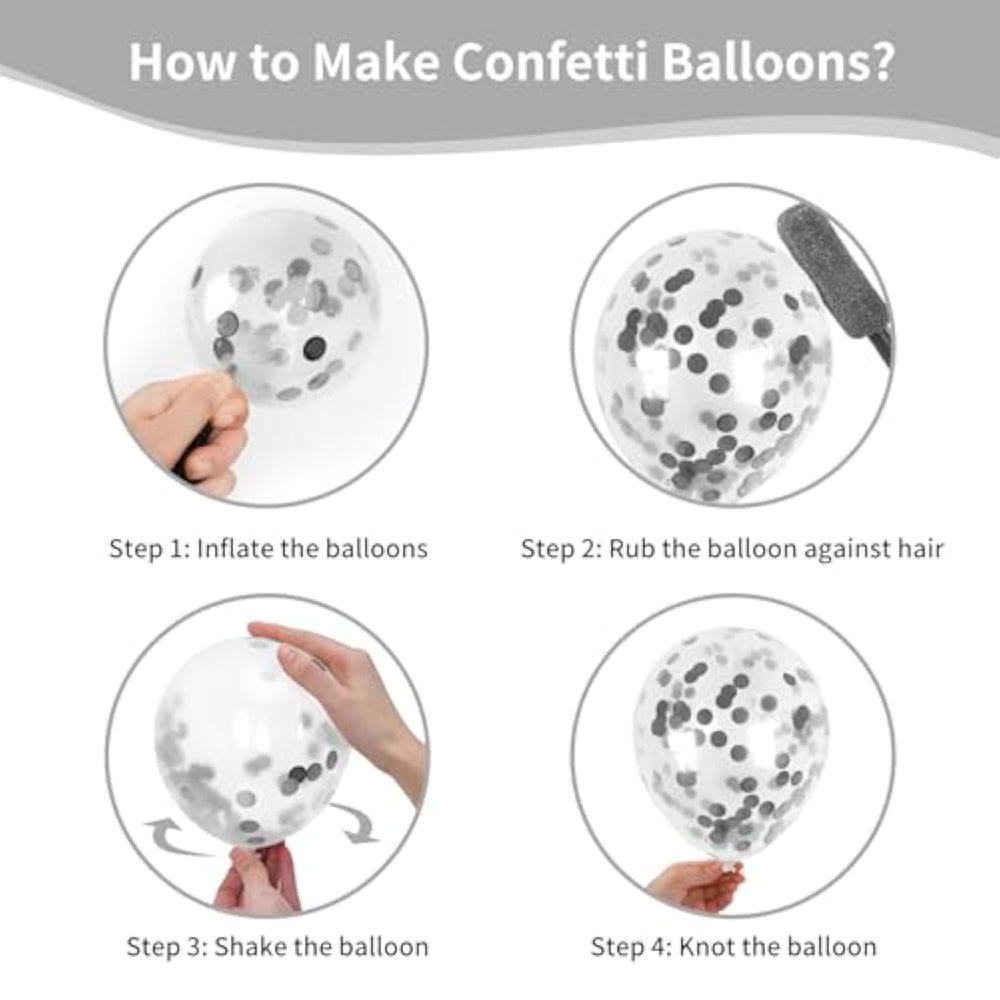 How to Make Confetti Balloons?

Step 1: Inflate the balloons

Step 2: Rub the balloon against hair

Step 3: Shake the balloon

Step 4: Knot the balloon