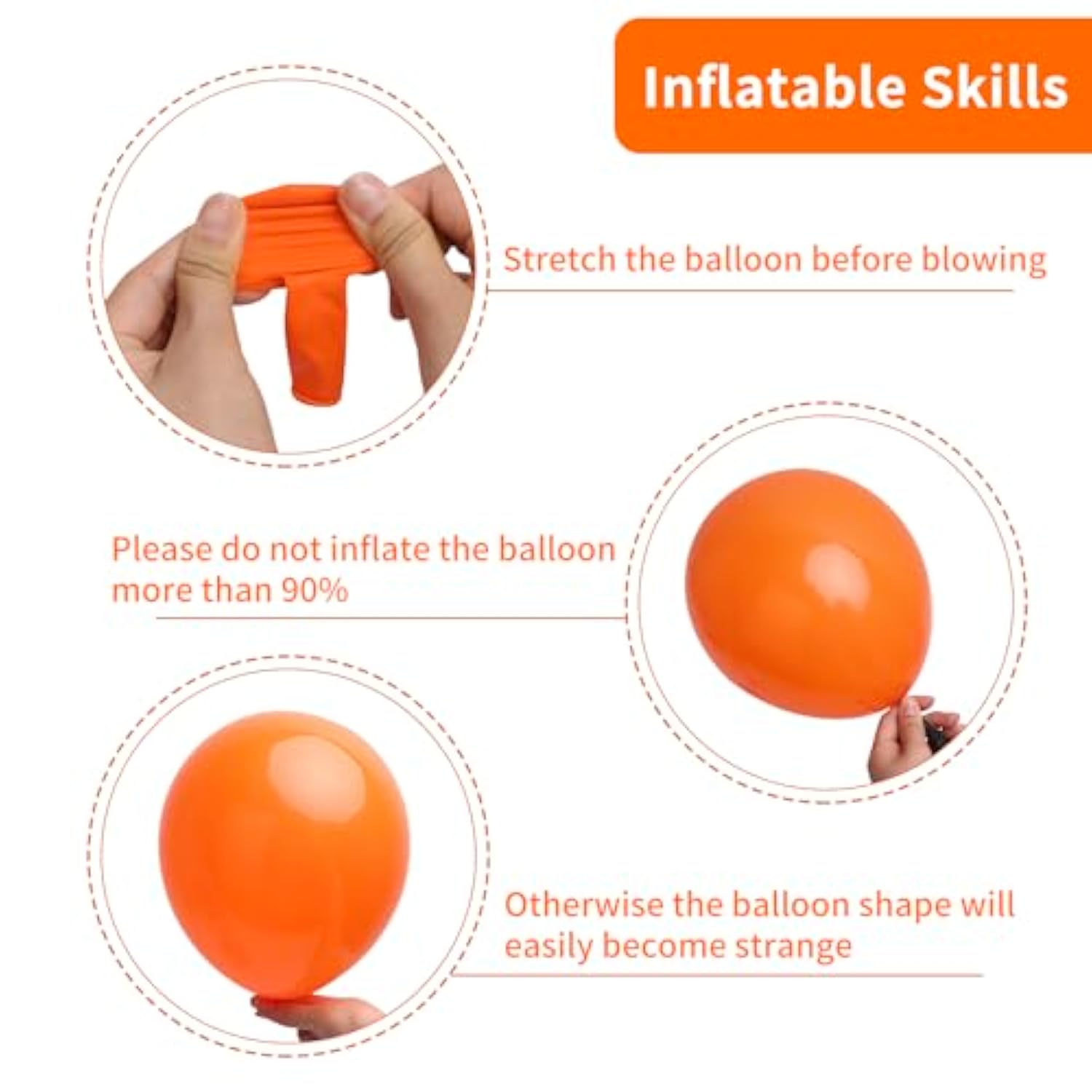 Inflatable Skills

Stretch the balloon before blowing

Please do not inflate the balloon more than 90%

Otherwise the balloon shape will easily become strange