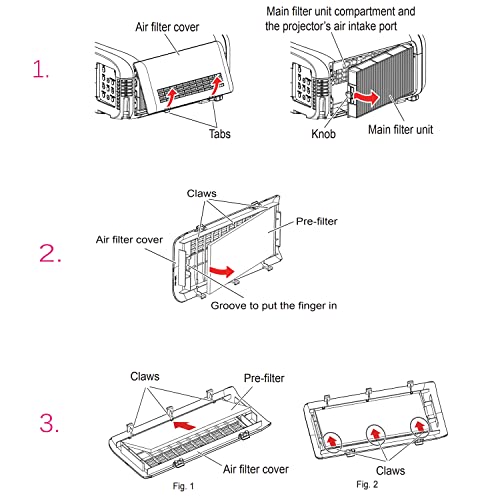 1.

Air filter cover

Tabs

Main filter unit compartment and the projector's air intake port

Knob

Main filter unit

2.

Claws

Pre-filter

Air filter cover

Groove to put the finger in

3.

Claws

Pre-filter

Air filter cover

Fig. 1

Claws

Fig. 2