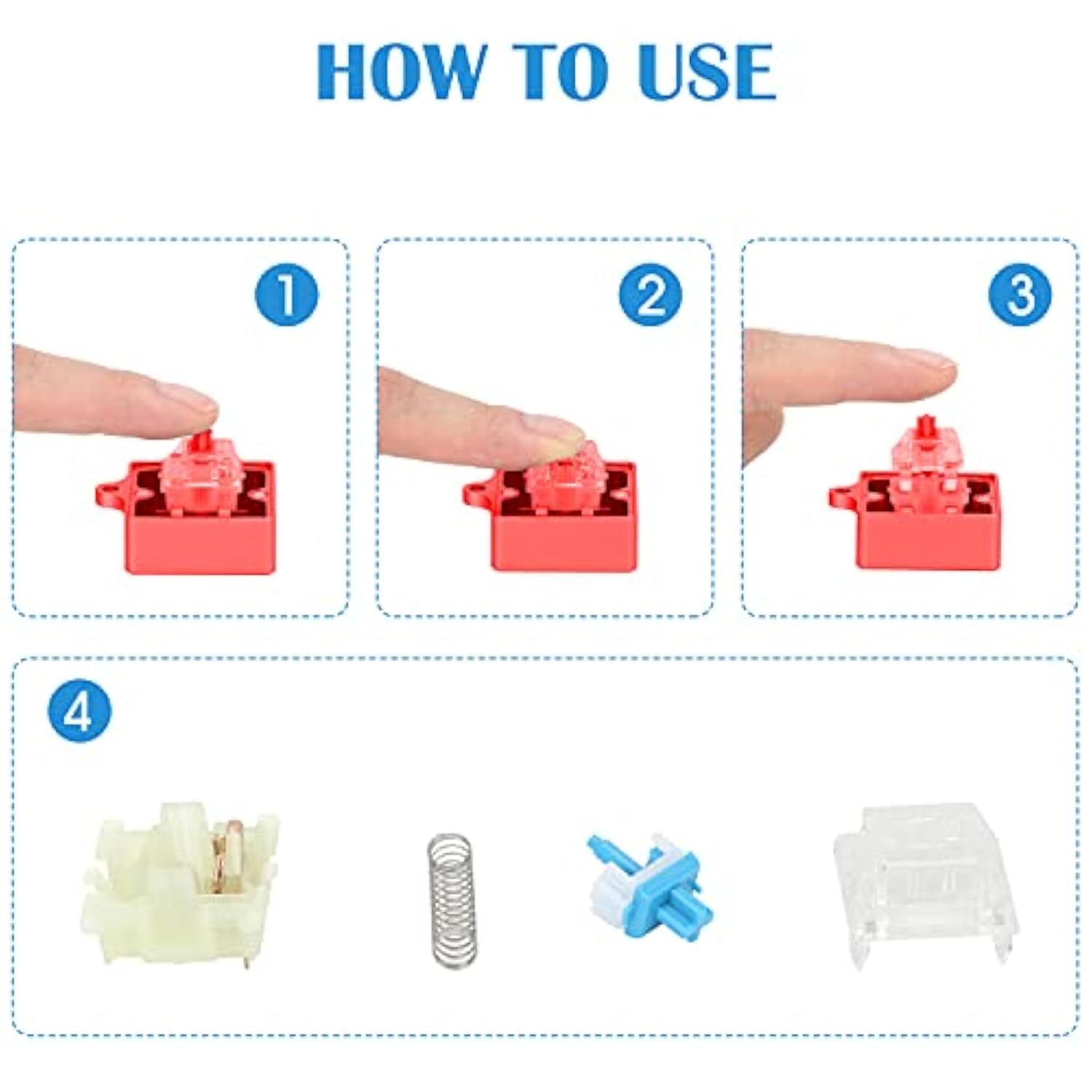 HOW TO USE

1

2

3

4