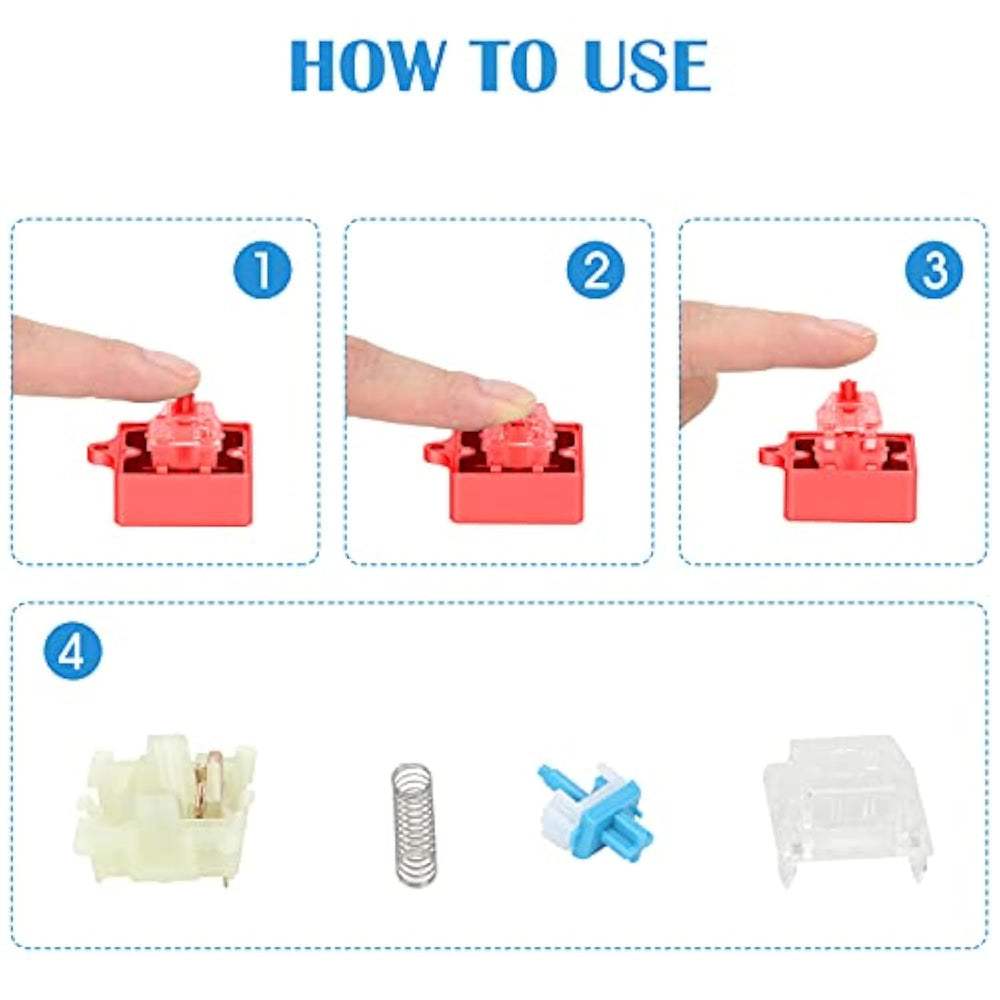 HOW TO USE

1

2

3

4