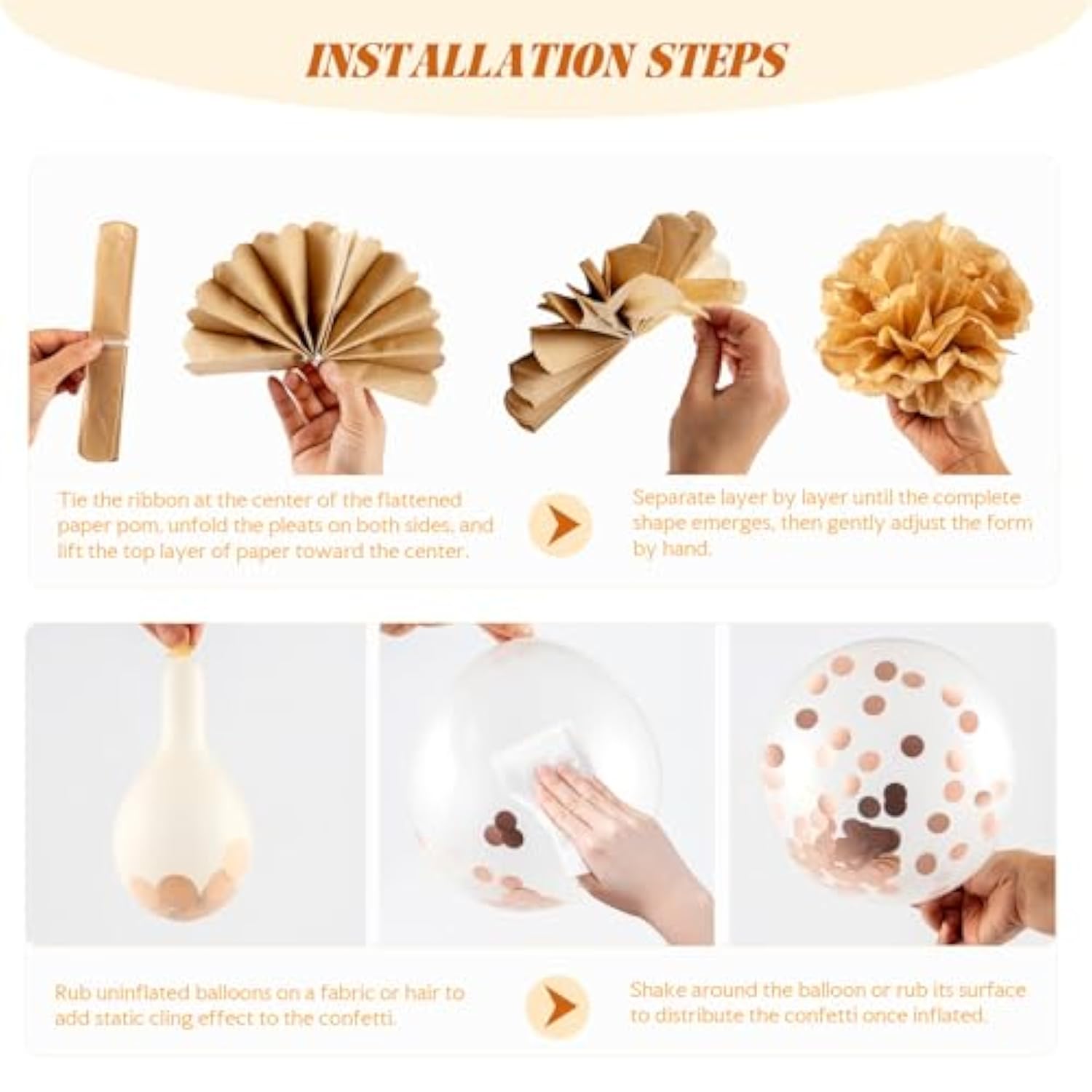 INSTALLATION STEPS

Tie the ribbon at the center of the flattened paper pom, unfold the pleats on both sides, and lift the top layer of paper toward the center.

Separate layer by layer until the complete shape emerges, then gently adjust the form by hand.

Rub uninflated balloons on a fabric or hair to add static cling effect to the confetti.

Shake around the balloon or rub its surface to distribute the confetti once inflated.