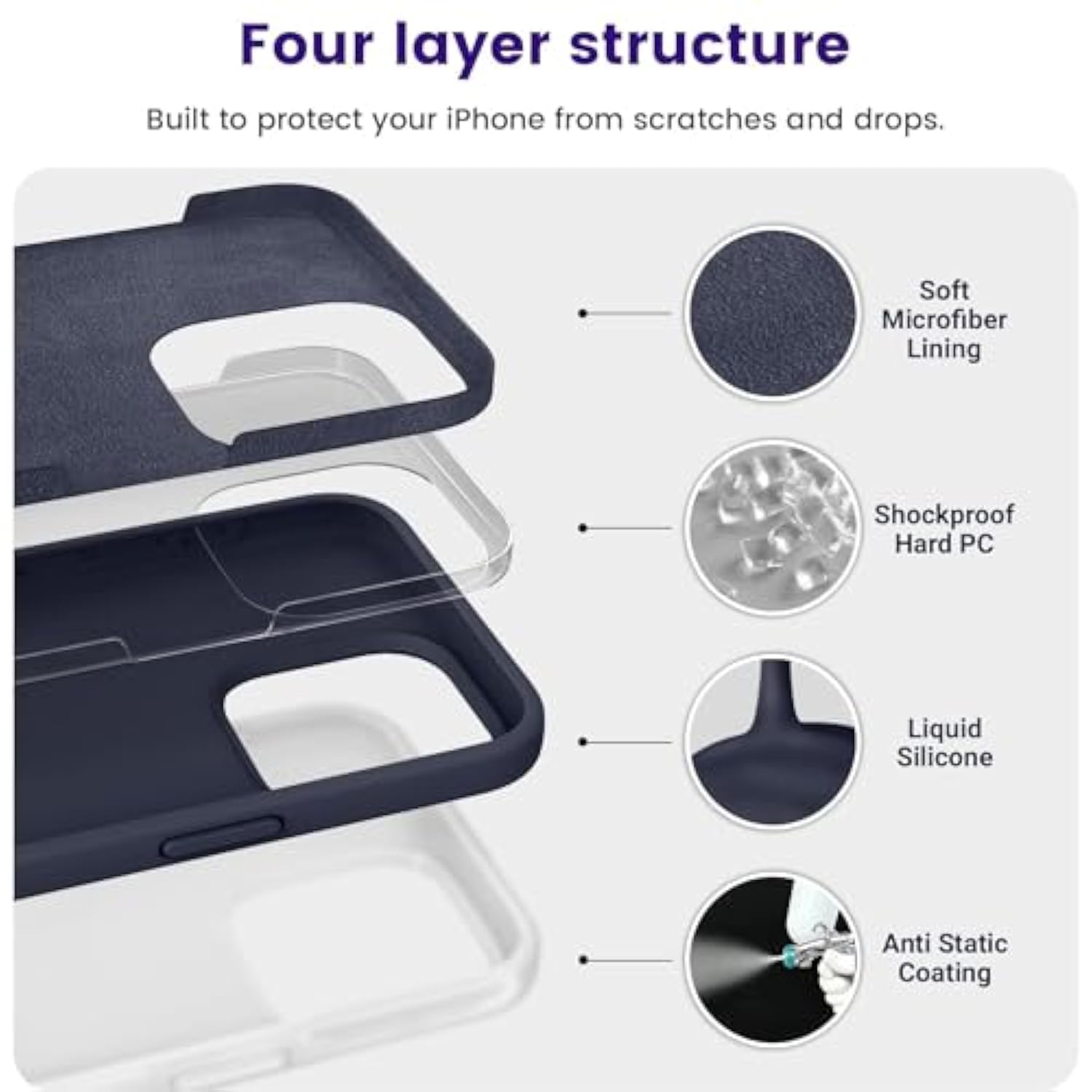 Four layer structure

Built to protect your iPhone from scratches and drops.

Soft Microfiber Lining

Shockproof Hard PC

Liquid Silicone

Anti Static Coating