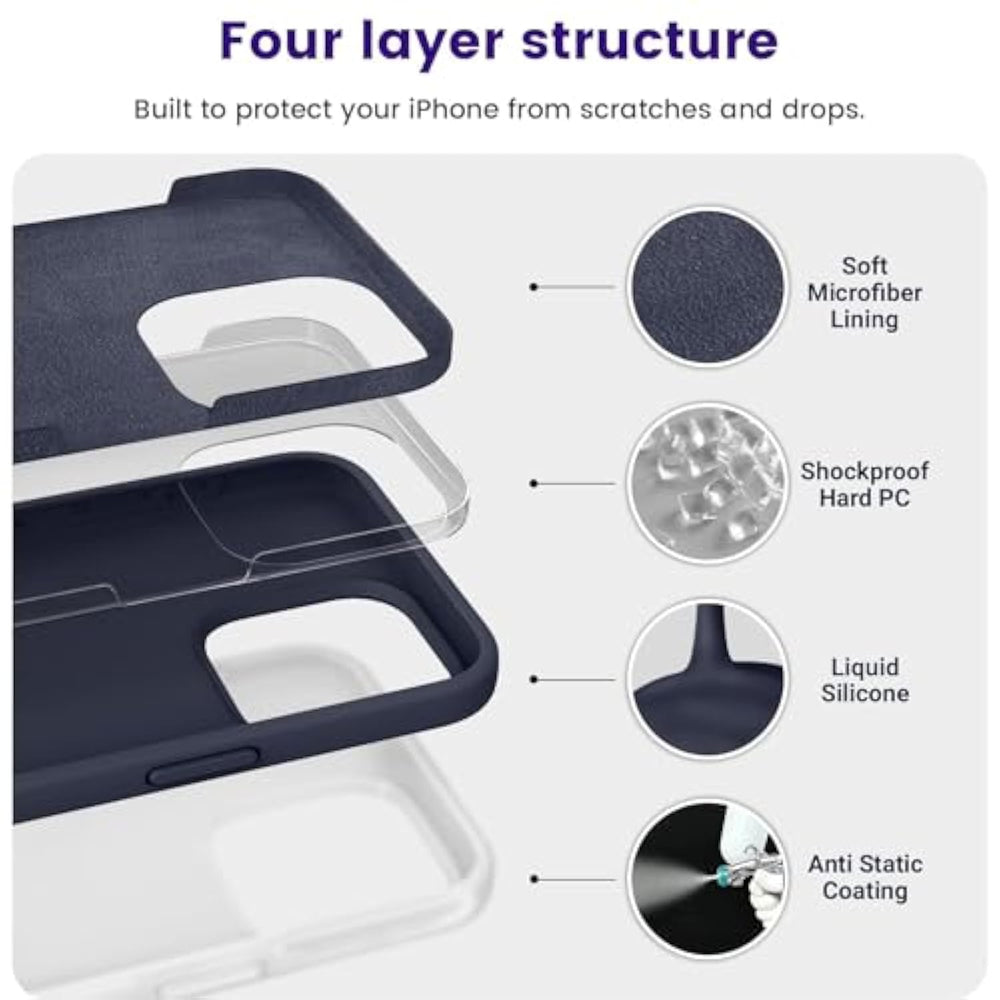 Four layer structure

Built to protect your iPhone from scratches and drops.

Soft Microfiber Lining

Shockproof Hard PC

Liquid Silicone

Anti Static Coating