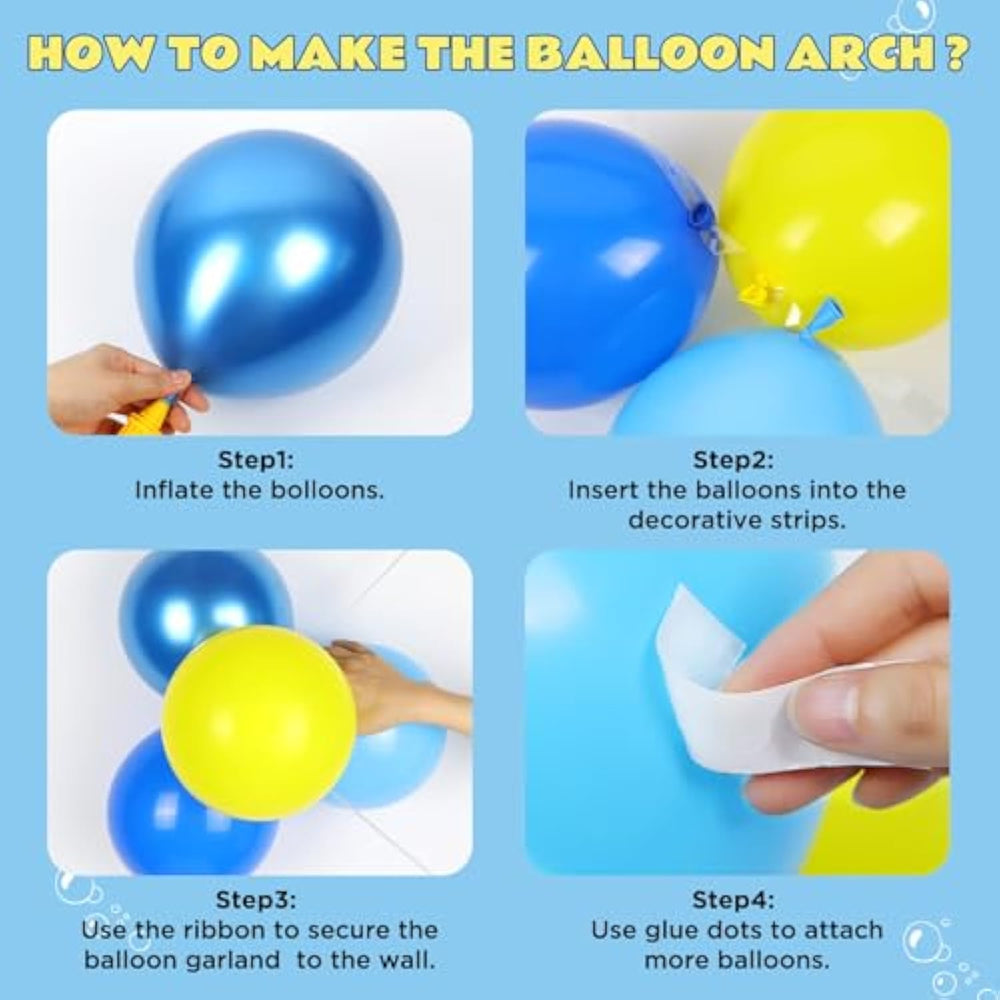 HOW TO MAKE THE BALLOON ARCH ?

Step1:
Inflate the bolloons.

Step2:
Insert the balloons into the decorative strips.

Step3:
Use the ribbon to secure the balloon garland to the wall.

Step4:
Use glue dots to attach more balloons.