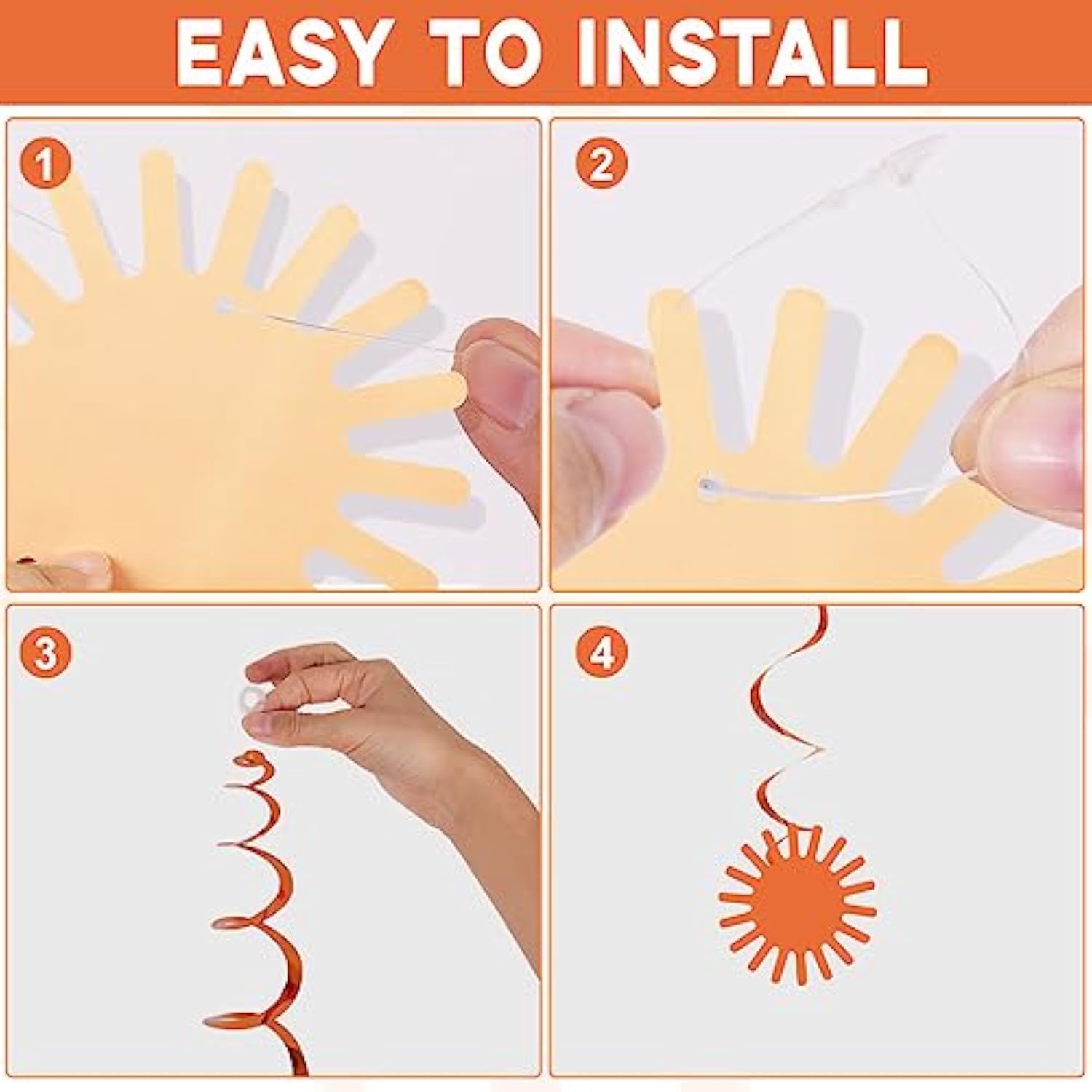 EASY TO INSTALL

1

2

3

4