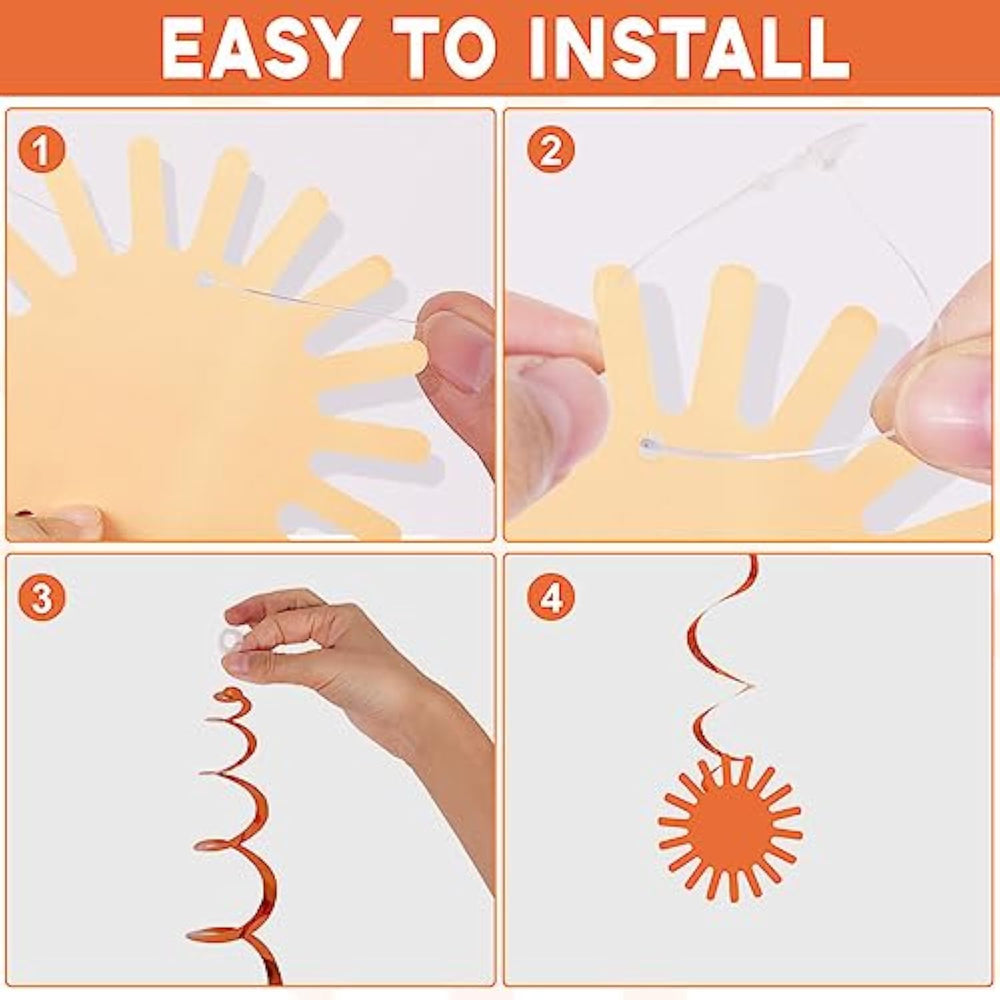 EASY TO INSTALL

1

2

3

4