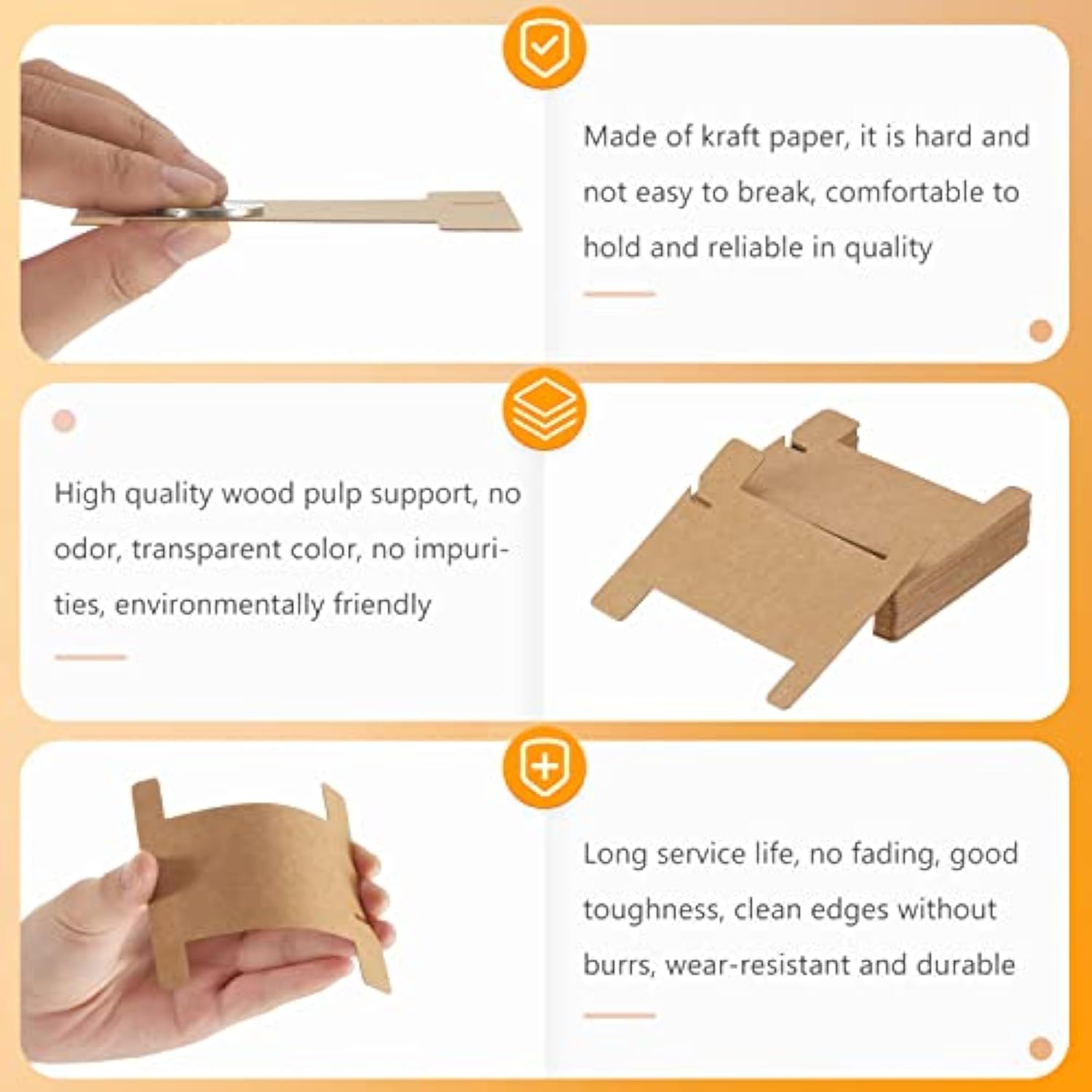 Made of kraft paper, it is hard and not easy to break, comfortable to hold and reliable in quality

High quality wood pulp support, no odor, transparent color, no impurities, environmentally friendly

Long service life, no fading, good toughness, clean edges without burrs, wear-resistant and durable