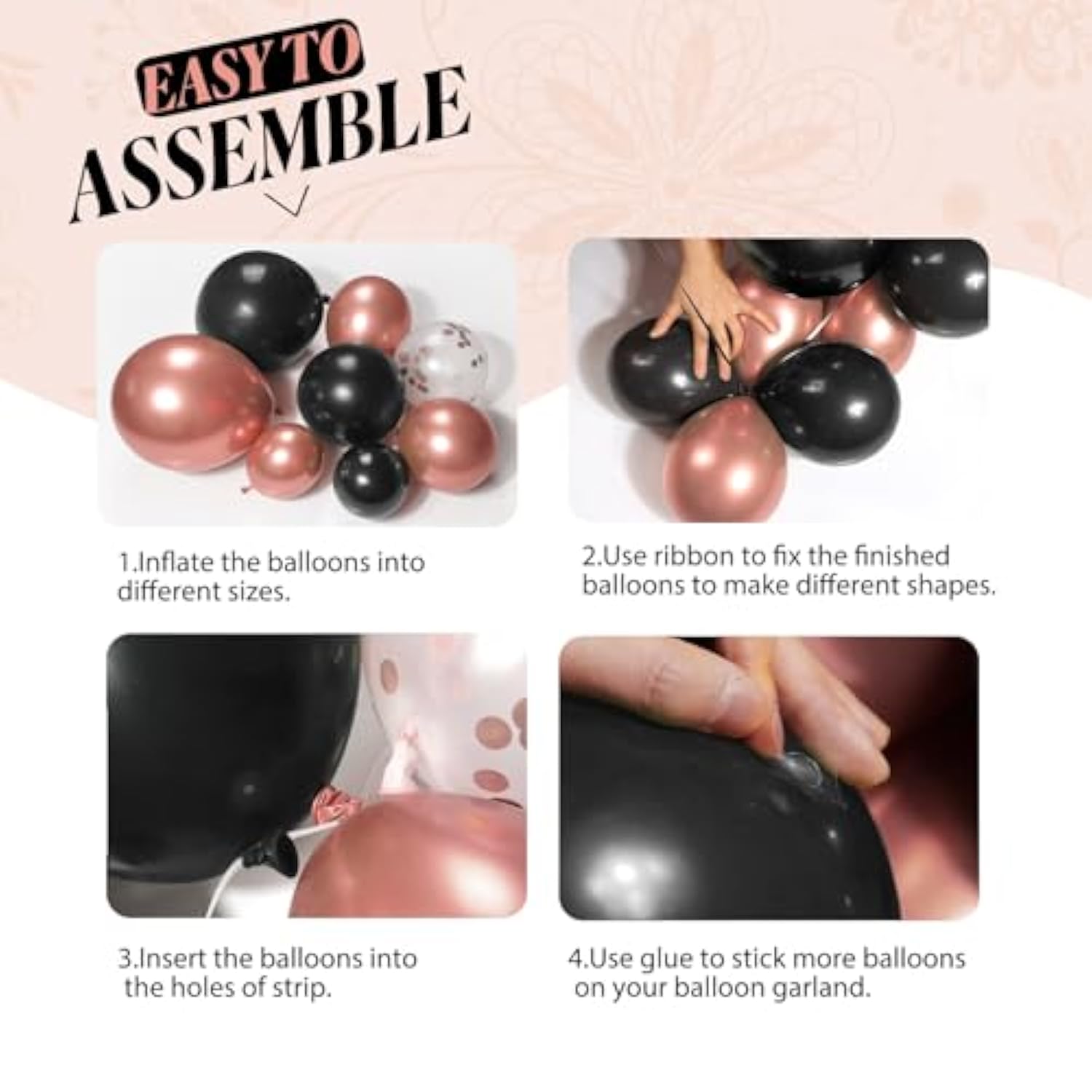 EASY TO
ASSEMBLE

1.Inflate the balloons into different sizes.

2.Use ribbon to fix the finished balloons to make different shapes.

3.Insert the balloons into the holes of strip.

4.Use glue to stick more balloons on your balloon garland.