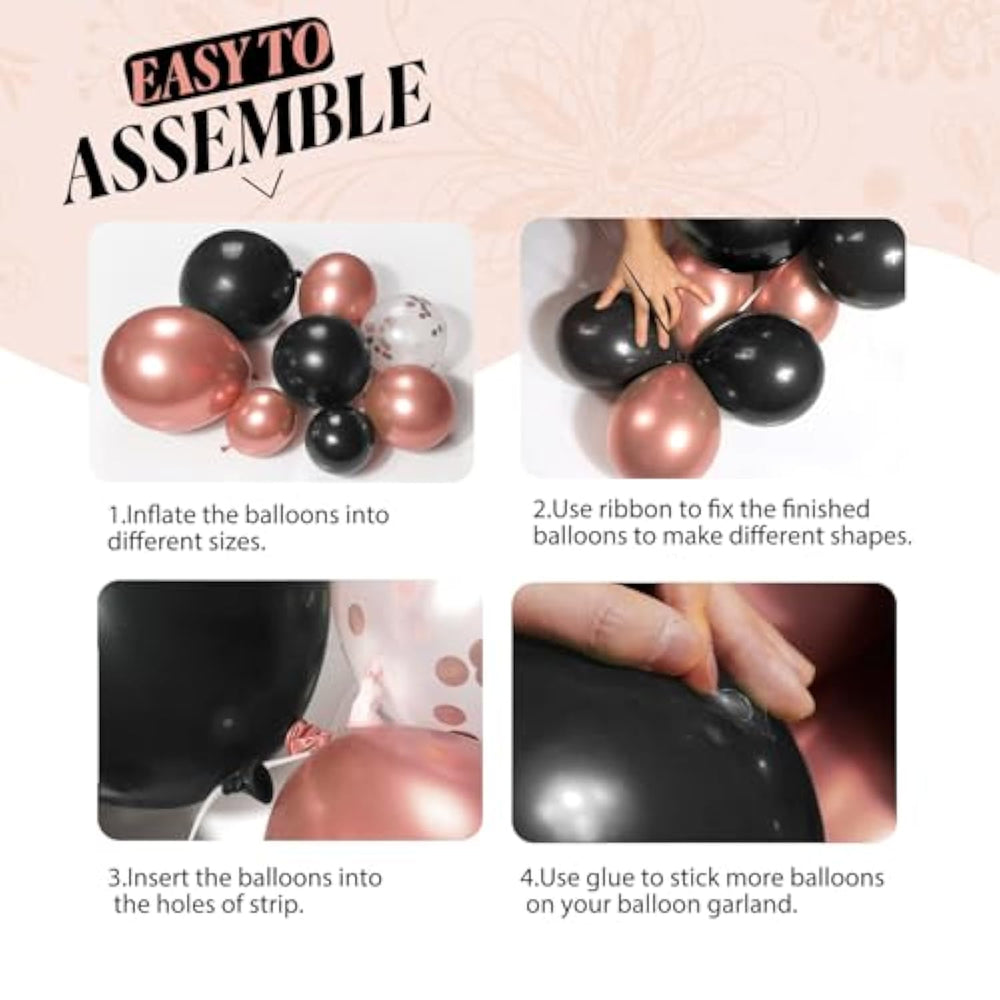 EASY TO
ASSEMBLE

1.Inflate the balloons into different sizes.

2.Use ribbon to fix the finished balloons to make different shapes.

3.Insert the balloons into the holes of strip.

4.Use glue to stick more balloons on your balloon garland.